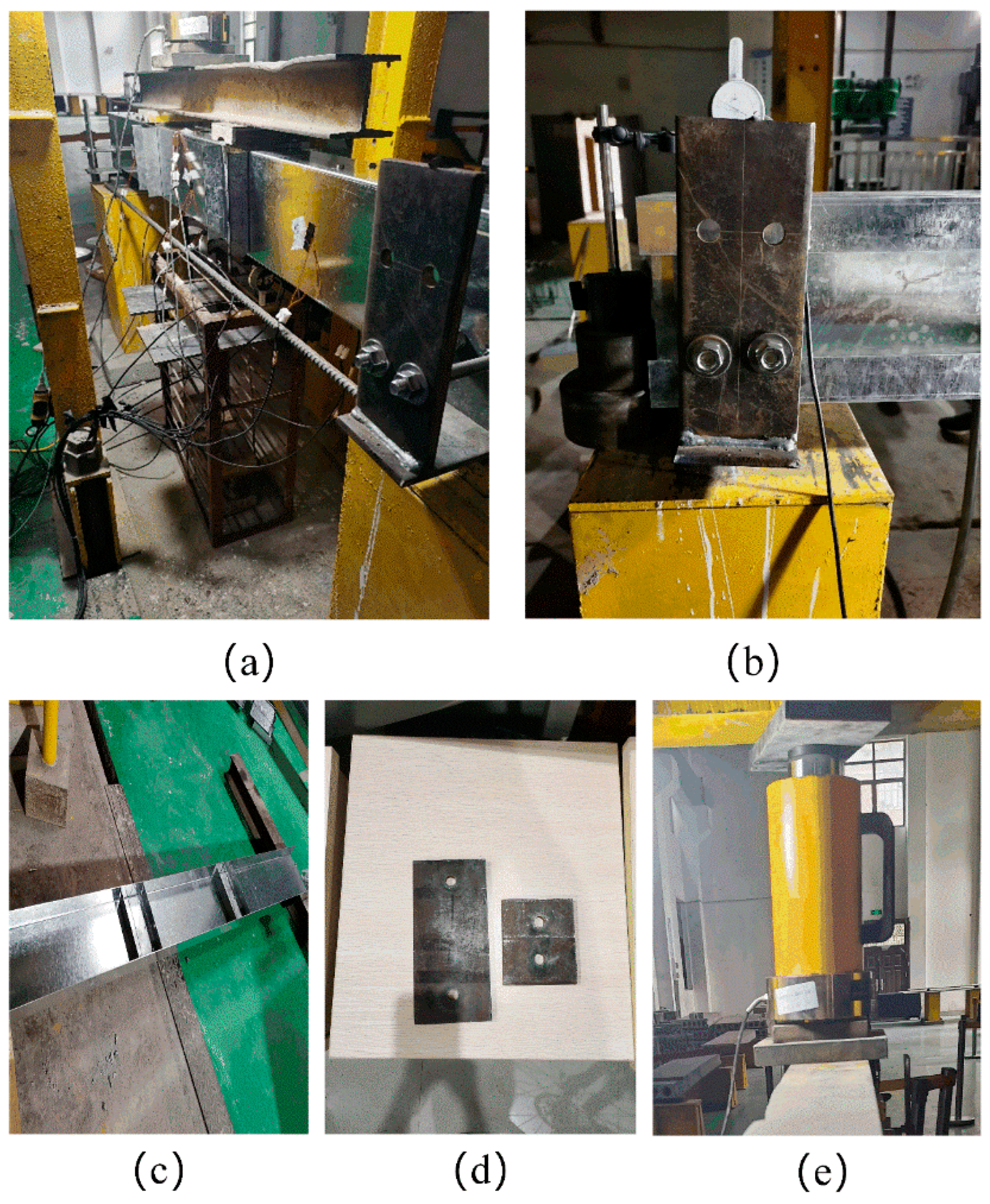 (a)

(b)

(c)

(d)

(e)