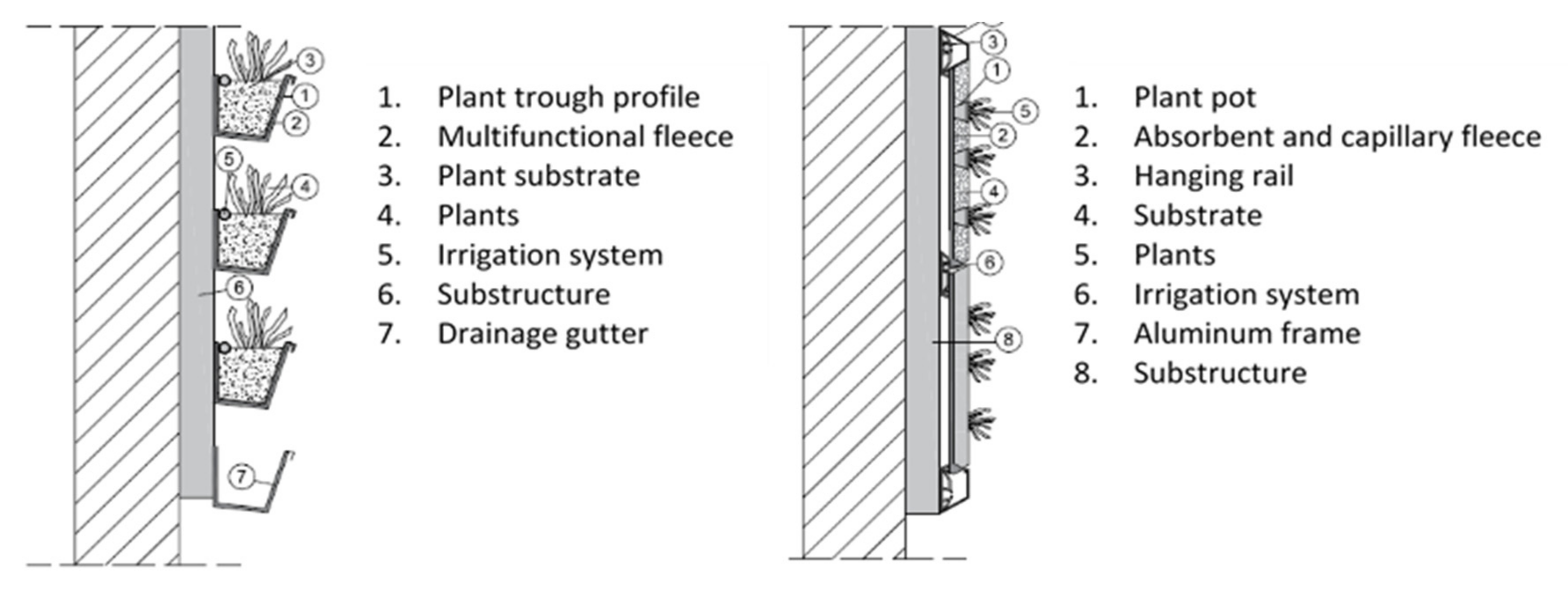 3
1
2
5
4
6
7

1. Plant trough profile
2. Multifunctional fleece
3. Plant substrate
4. Plants
5. Irrigation system
6. Substructure
7. Drainage gutter

3
1
5
2
4
6
8

1. Plant pot
2. Absorbent and capillary fleece
3. Hanging rail
4. Substrate
5. Plants
6. Irrigation system
7. Aluminum frame
8. Substructure