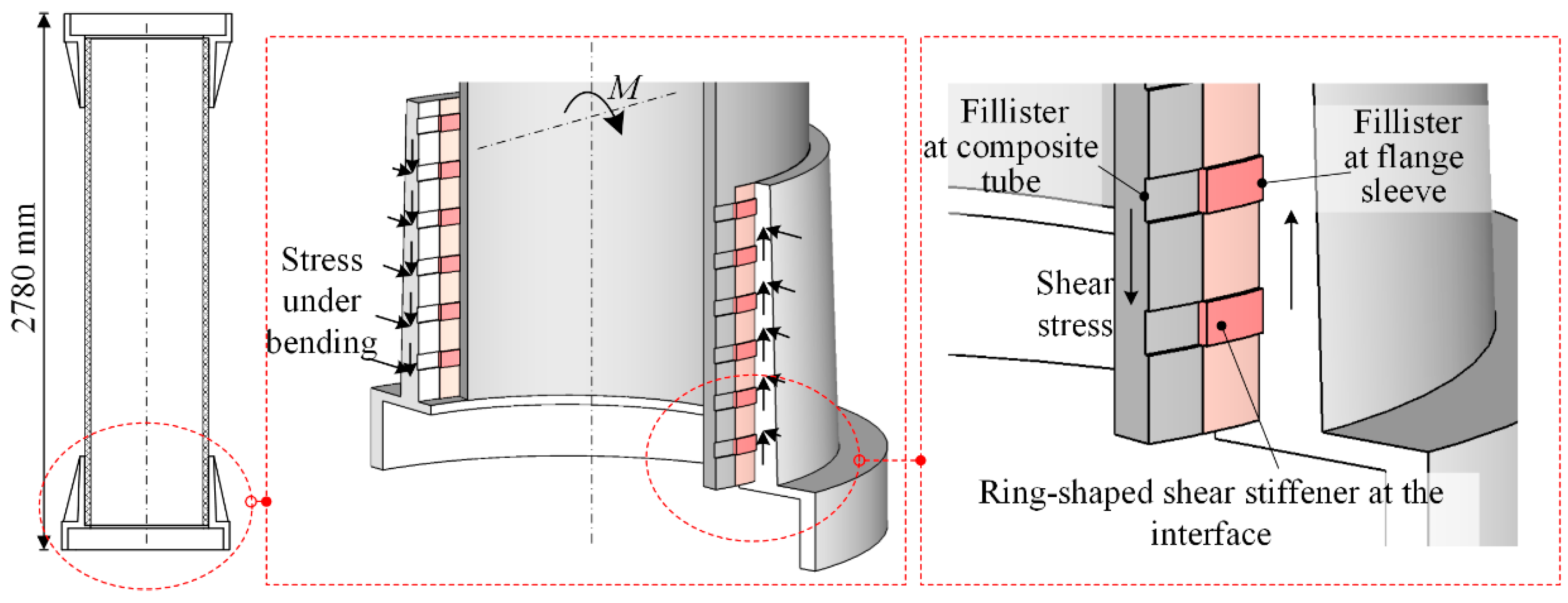 2780 mm

$M$

Stress under bending

Fillister at composite tube

Fillister at flange sleeve

Shear stress

Ring-shaped shear stiffener at the interface