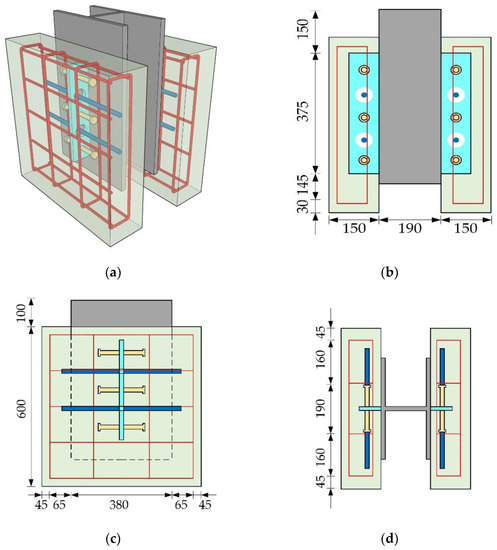 (a)

150
375
145
30
150 190 150

(b)

100
600
45 65 380 65 45

(c)

45
160
190
160
45

(d)