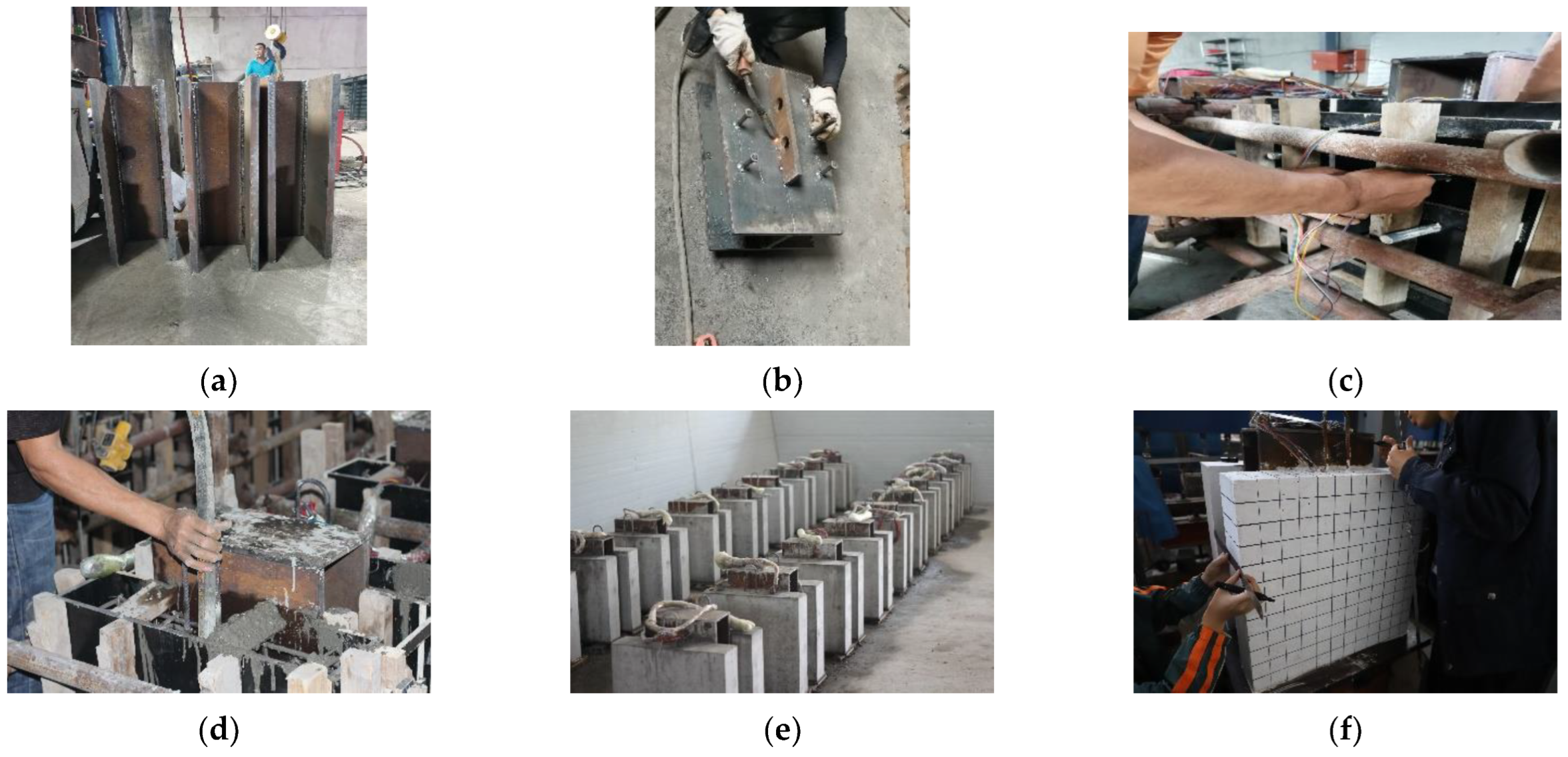 (a)

(b)

(c)

(d)

(e)

(f)