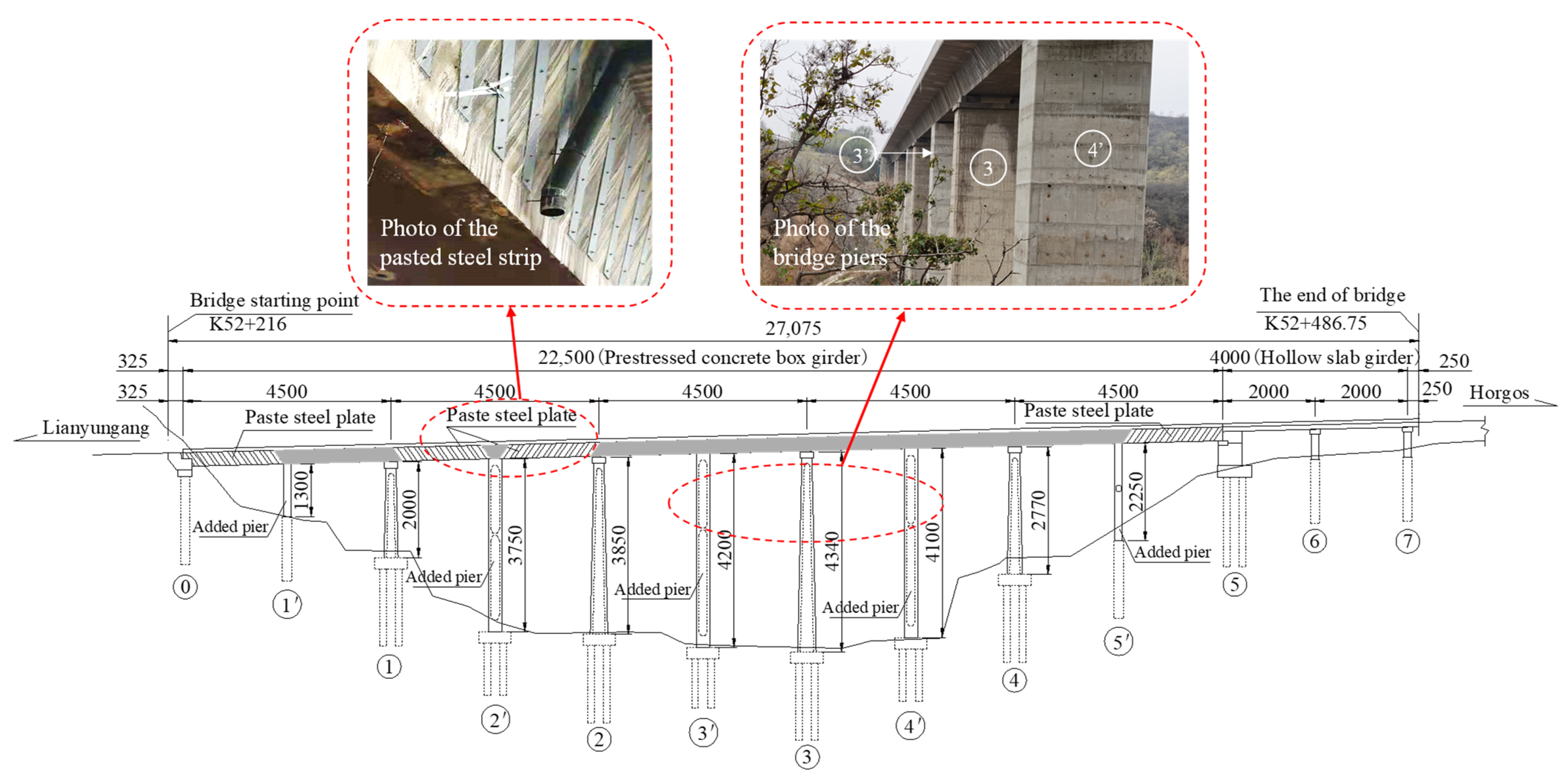 Photo of the pasted steel strip

3'

3

4'

Photo of the bridge piers

Bridge starting point
K52+216

The end of bridge
K52+486.75

27,075

325

22,500 (Prestressed concrete box girder)

4000 (Hollow slab girder)

250

325

4500

4500

4500

4500

4500

2000

2000

250

Horgos

Lianyungang

Paste steel plate

Paste steel plate

Paste steel plate

1300

2000

3750

3850

4200

4340

4100

2770

2250

Added pier

Added pier

Added pier

Added pier

Added pier

0

1'

1

2'

2

3'

3

4'

4

5'

5

6

7