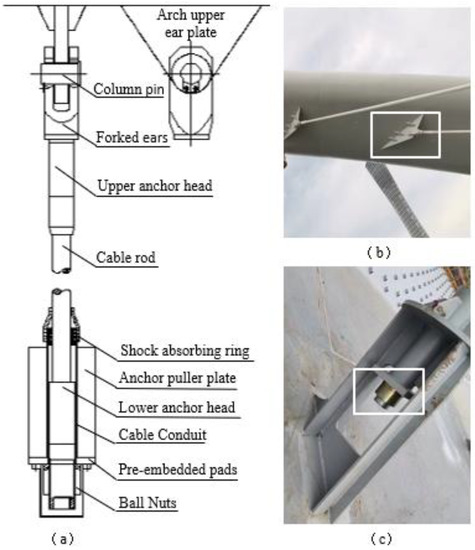 Arch upper ear plate

Column pin

Forked ears

Upper anchor head

Cable rod

Shock absorbing ring

Anchor puller plate

Lower anchor head

Cable Conduit

Pre-embedded pads

Ball Nuts

(a)

(b)

(c)