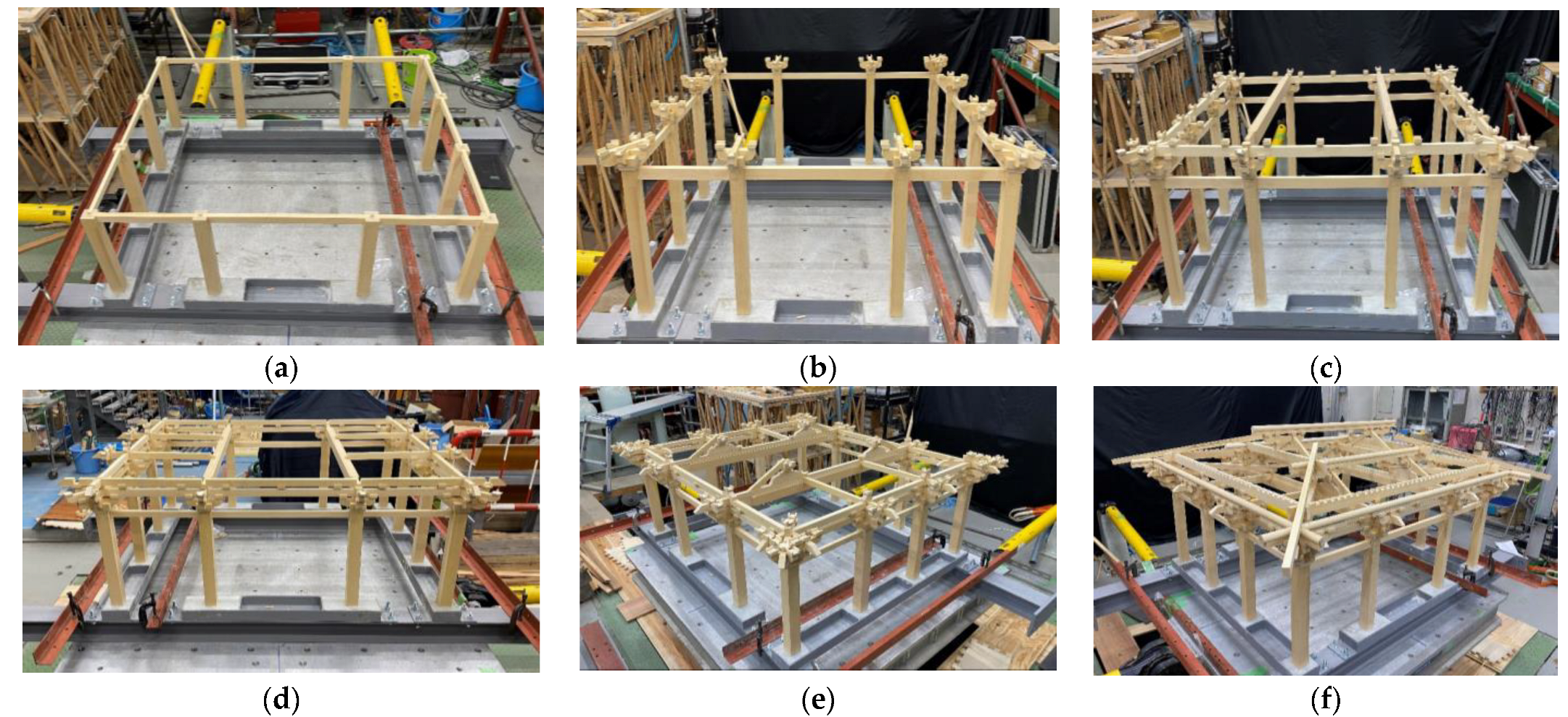 (a)

(b)

(c)

(d)

(e)

(f)