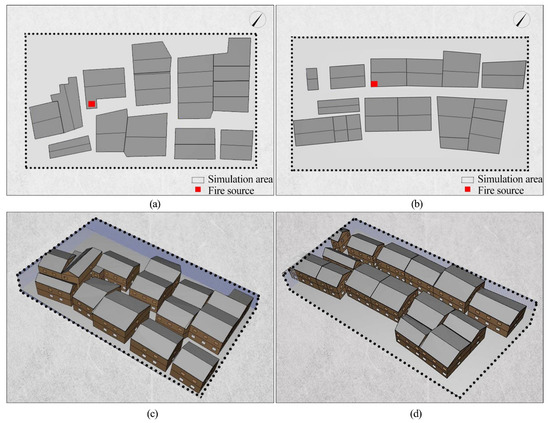 Simulation area
Fire source

(a)

Simulation area
Fire source

(b)

(c)

(d)