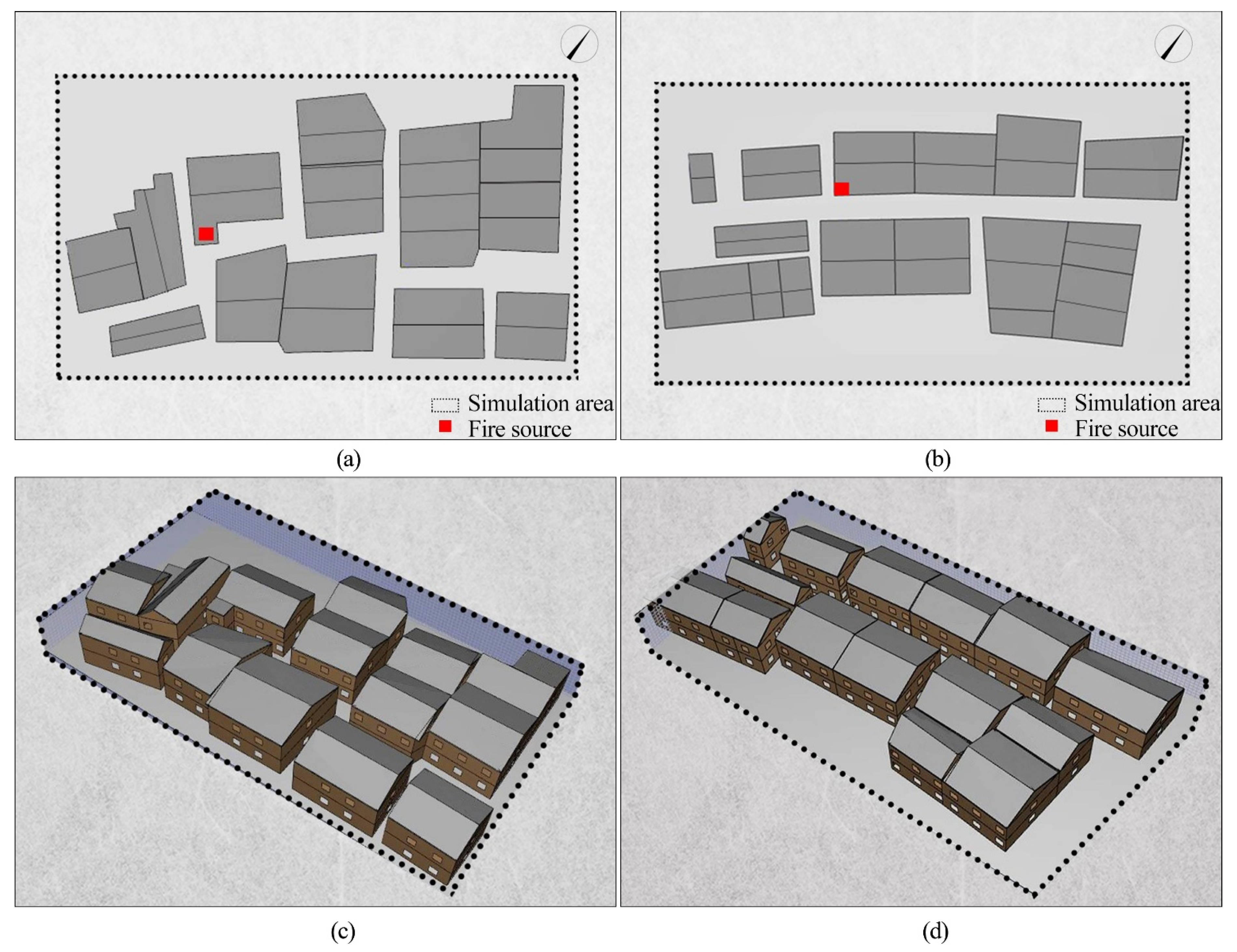 Simulation area
Fire source

(a)

Simulation area
Fire source

(b)

(c)

(d)