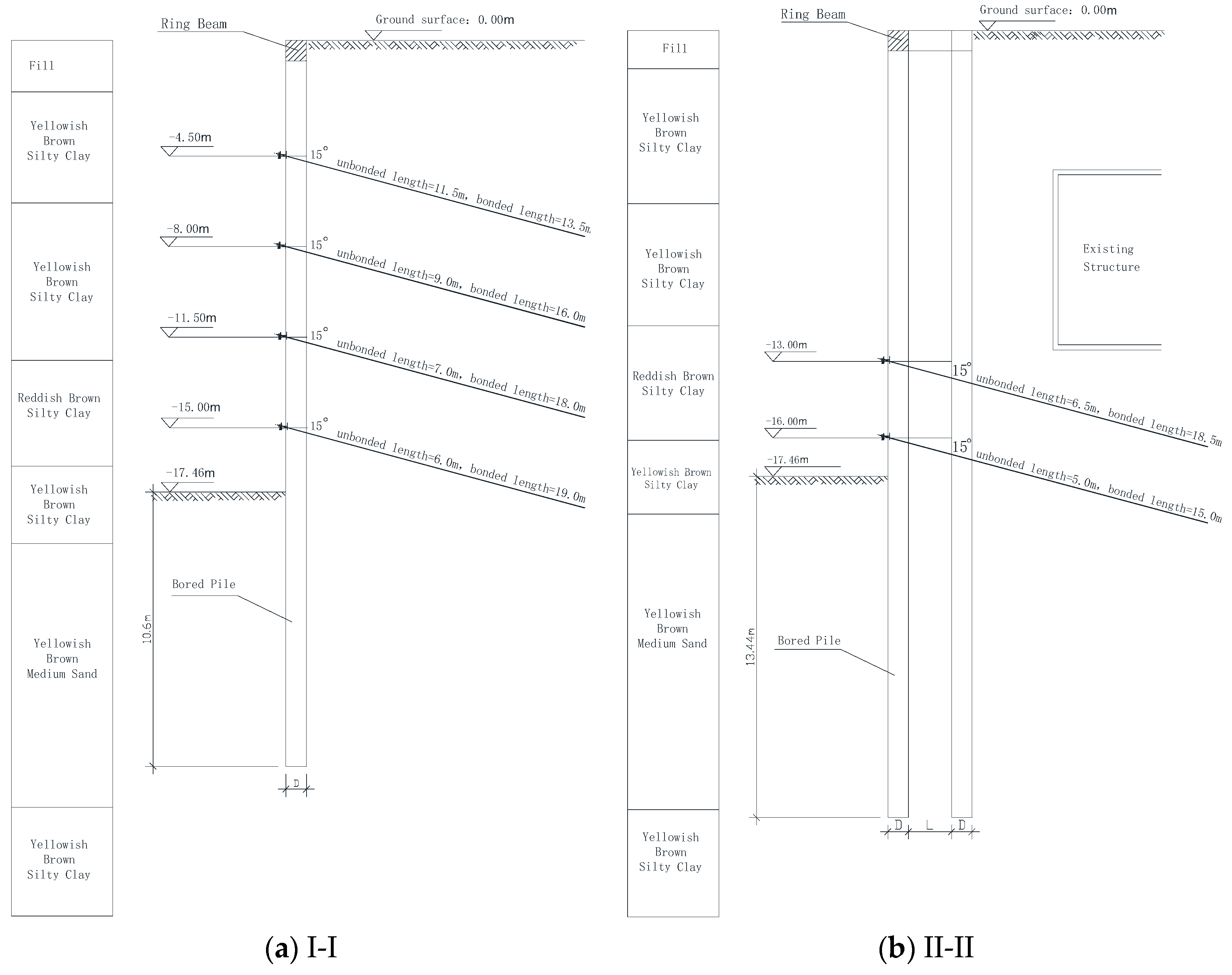 Fill

Yellowish Brown Silty Clay

Yellowish Brown Silty Clay

Reddish Brown Silty Clay

Yellowish Brown Silty Clay

Yellowish Brown Medium Sand

Yellowish Brown Silty Clay

Ring Beam

Ground surface: 0.00m

-4.50m

15°

unbonded length=11.5m, bonded length=13.5m

-8.00m

15°

unbonded length=9.0m, bonded length=16.0m

-11.50m

15°

unbonded length=7.0m, bonded length=18.0m

-15.00m

15°

unbonded length=6.0m, bonded length=19.0m

-17.46m

Bored Pile

10.6m

D

(a) I-I

Fill

Yellowish Brown Silty Clay

Yellowish Brown Silty Clay

Reddish Brown Silty Clay

Yellowish Brown Silty Clay

Yellowish Brown Medium Sand

Yellowish Brown Silty Clay

Ring Beam

Ground surface: 0.00m

Existing Structure

-13.00m

15°

unbonded length=6.5m, bonded length=18.5m

-16.00m

15°

unbonded length=5.0m, bonded length=15.0m

-17.46m

Bored Pile

13.44m

D

L

D

(b) II-II