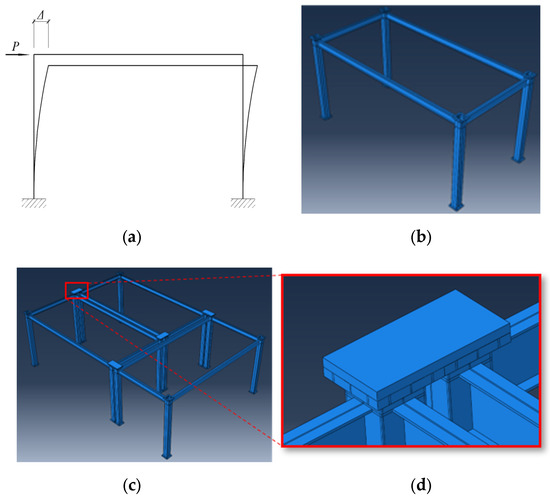 $\Delta$

$P$

(a)

(b)

(c)

(d)