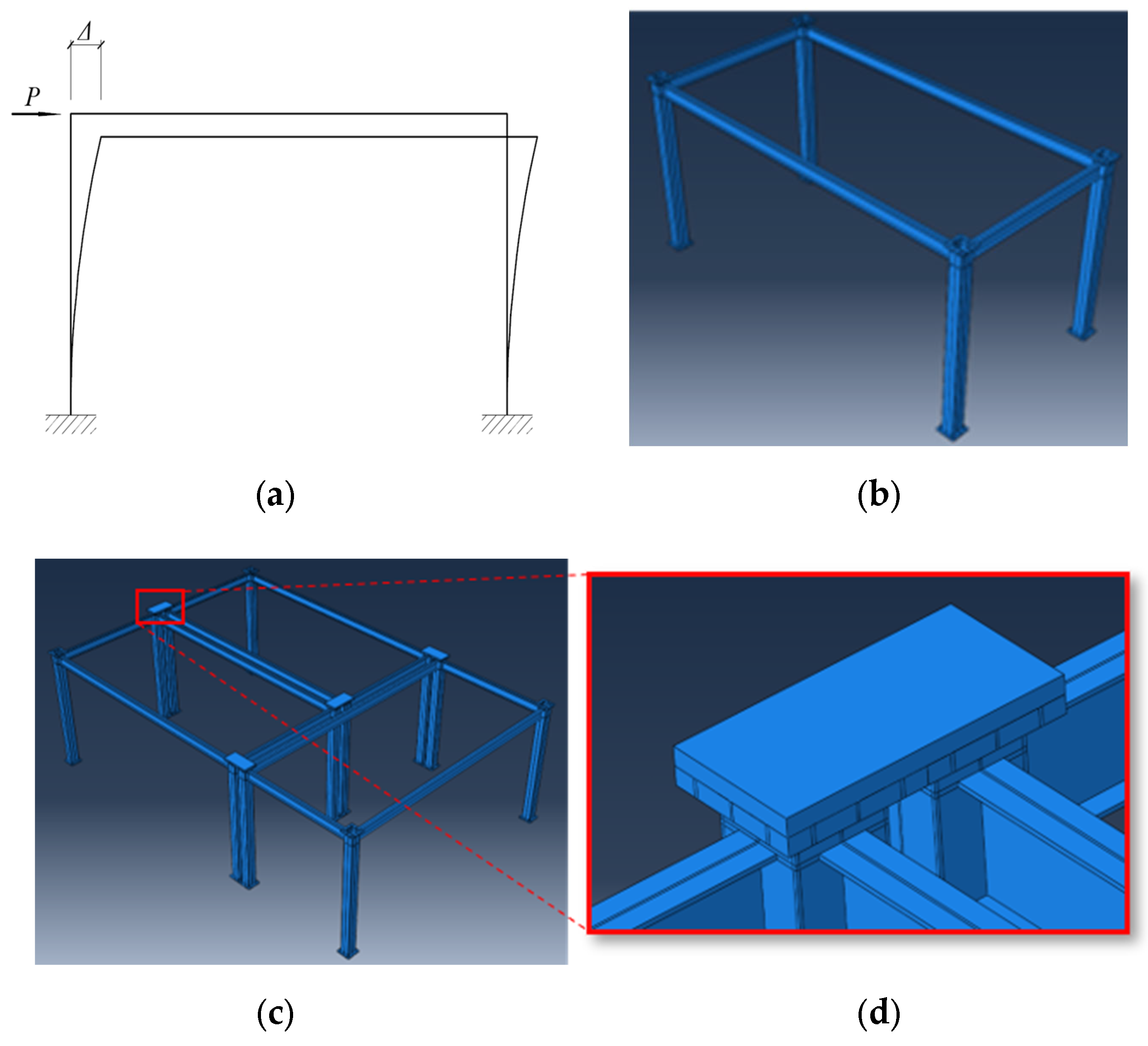 $\Delta$

$P$

(a)

(b)

(c)

(d)