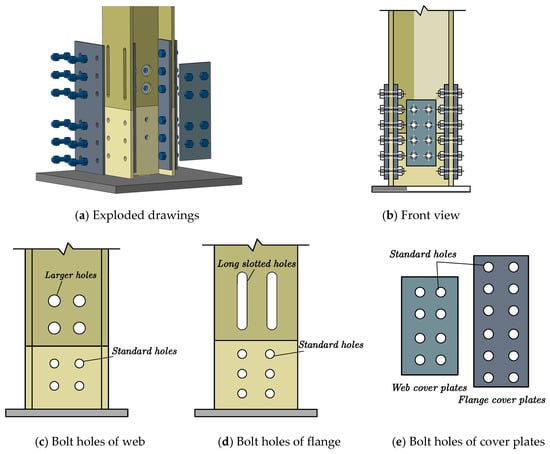 (a) Exploded drawings

(b) Front view

Larger holes

Standard holes

(c) Bolt holes of web

Long slotted holes

Standard holes

(d) Bolt holes of flange

Standard holes

Web cover plates

Flange cover plates

(e) Bolt holes of cover plates