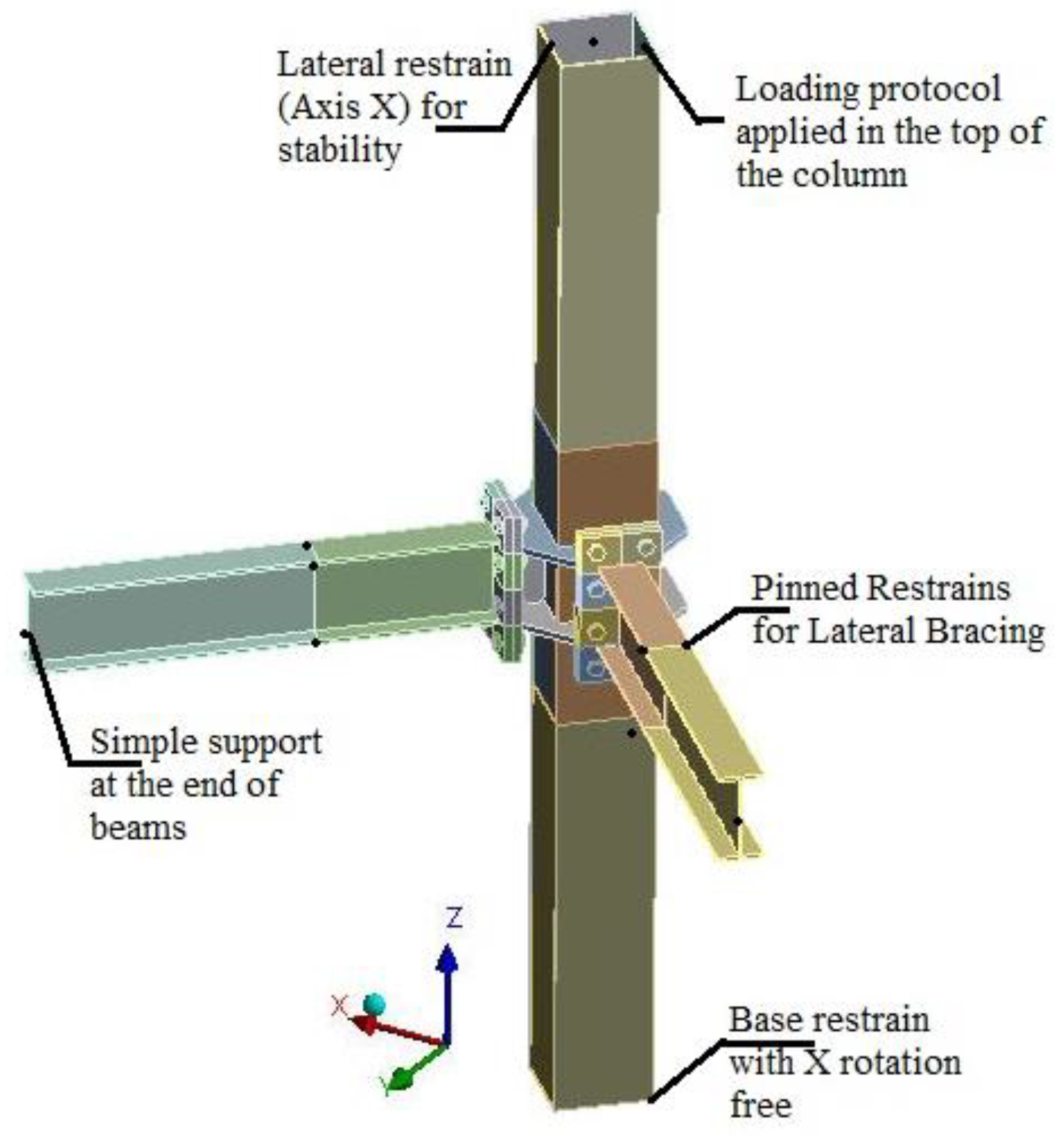 Lateral restrain (Axis X) for stability

Loading protocol applied in the top of the column

Pinned Restrains for Lateral Bracing

Simple support at the end of beams

Z

X

Y

Base restrain with X rotation free