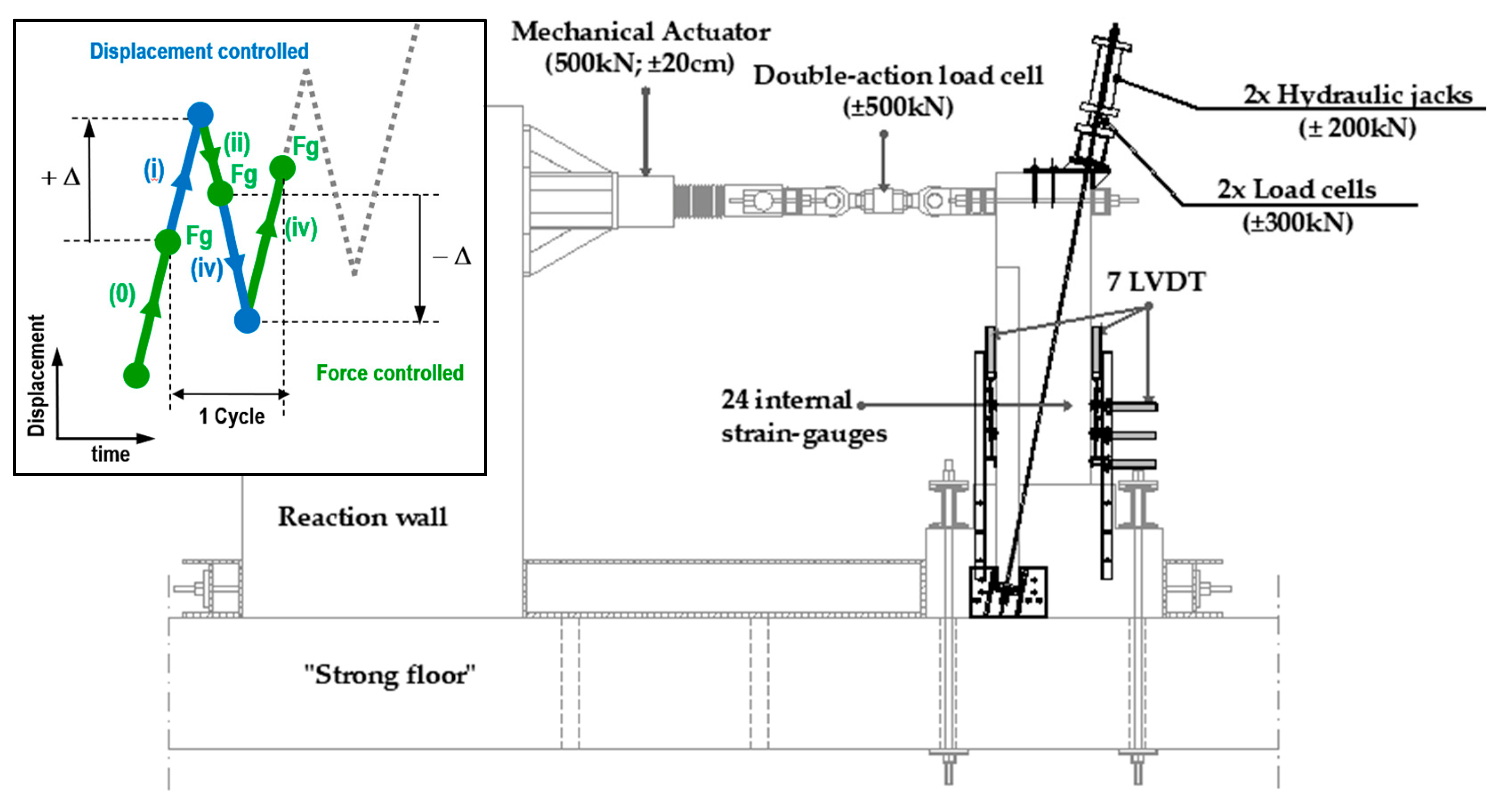 Displacement controlled

$+\Delta$

(i)

(ii)

Fg

Fg

Fg

(iv)

(iv)

(0)

$-\Delta$

Force controlled

1 Cycle

Displacement

time

Mechanical Actuator (500kN; ±20cm)

Double-action load cell (±500kN)

2x Hydraulic jacks (± 200kN)

2x Load cells (±300kN)

7 LVDT

24 internal strain-gauges

Reaction wall

"Strong floor"