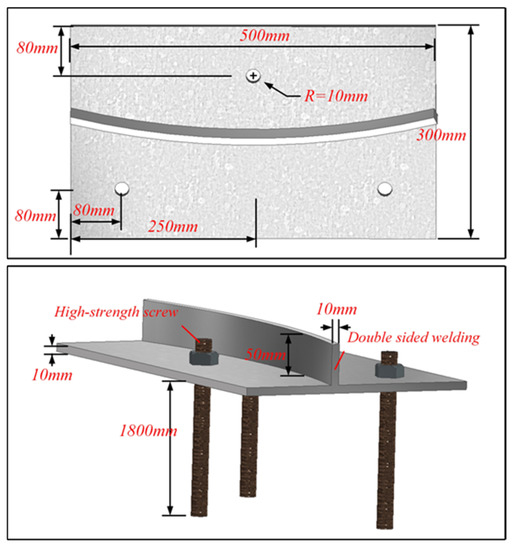 80mm
500mm
R=10mm
300mm
80mm
80mm
250mm

High-strength screw
10mm
Double sided welding
50mm
10mm
1800mm