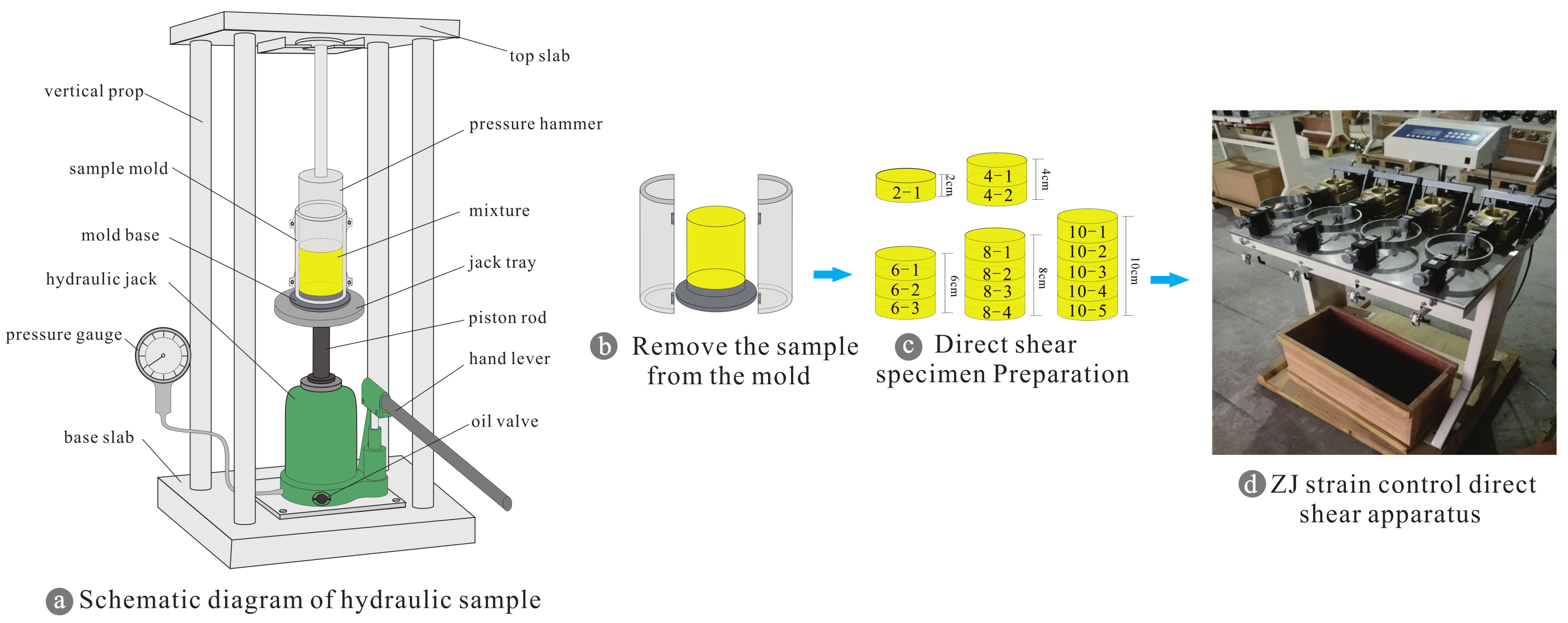 top slab
vertical prop
pressure hammer
sample mold
mixture
mold base
jack tray
hydraulic jack
piston rod
pressure gauge
hand lever
oil valve
base slab

a Schematic diagram of hydraulic sample

b Remove the sample from the mold

2-1
2cm
4-1
4-2
4cm
6-1
6-2
6-3
6cm
8-1
8-2
8-3
8-4
8cm
10-1
10-2
10-3
10-4
10-5
10cm

c Direct shear specimen Preparation

d ZJ strain control direct shear apparatus