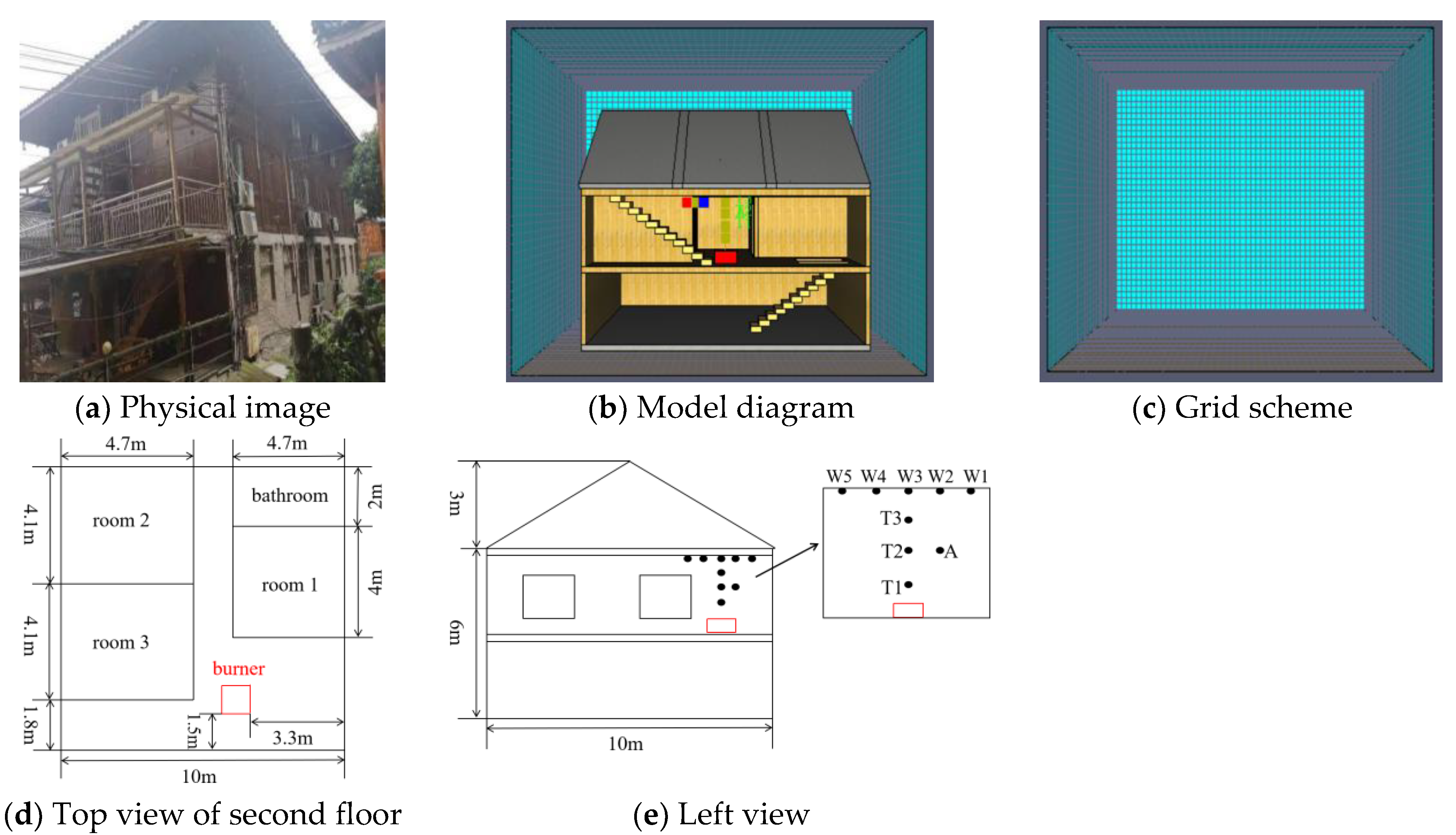 (a) Physical image

(b) Model diagram

(c) Grid scheme

4.7m
4.7m
4.1m
room 2
bathroom
2m
room 1
4m
4.1m
room 3
burner
1.8m
1.5m
3.3m
10m

(d) Top view of second floor

3m
6m
10m
W5 W4 W3 W2 W1
T3
T2
A
T1

(e) Left view