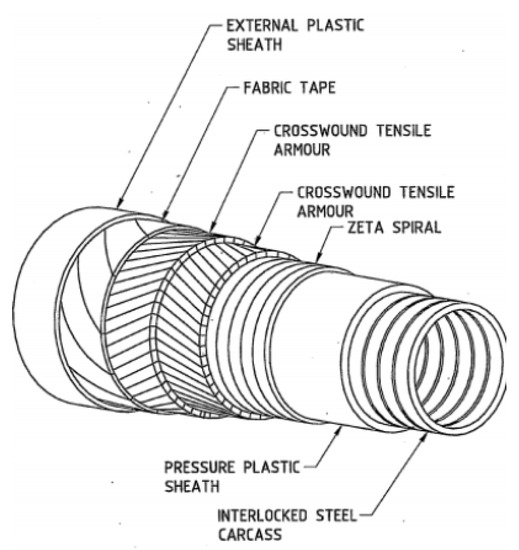 EXTERNAL PLASTIC SHEATH

FABRIC TAPE

CROSSWOUND TENSILE ARMOUR

CROSSWOUND TENSILE ARMOUR

ZETA SPIRAL

PRESSURE PLASTIC SHEATH

INTERLOCKED STEEL CARCASS