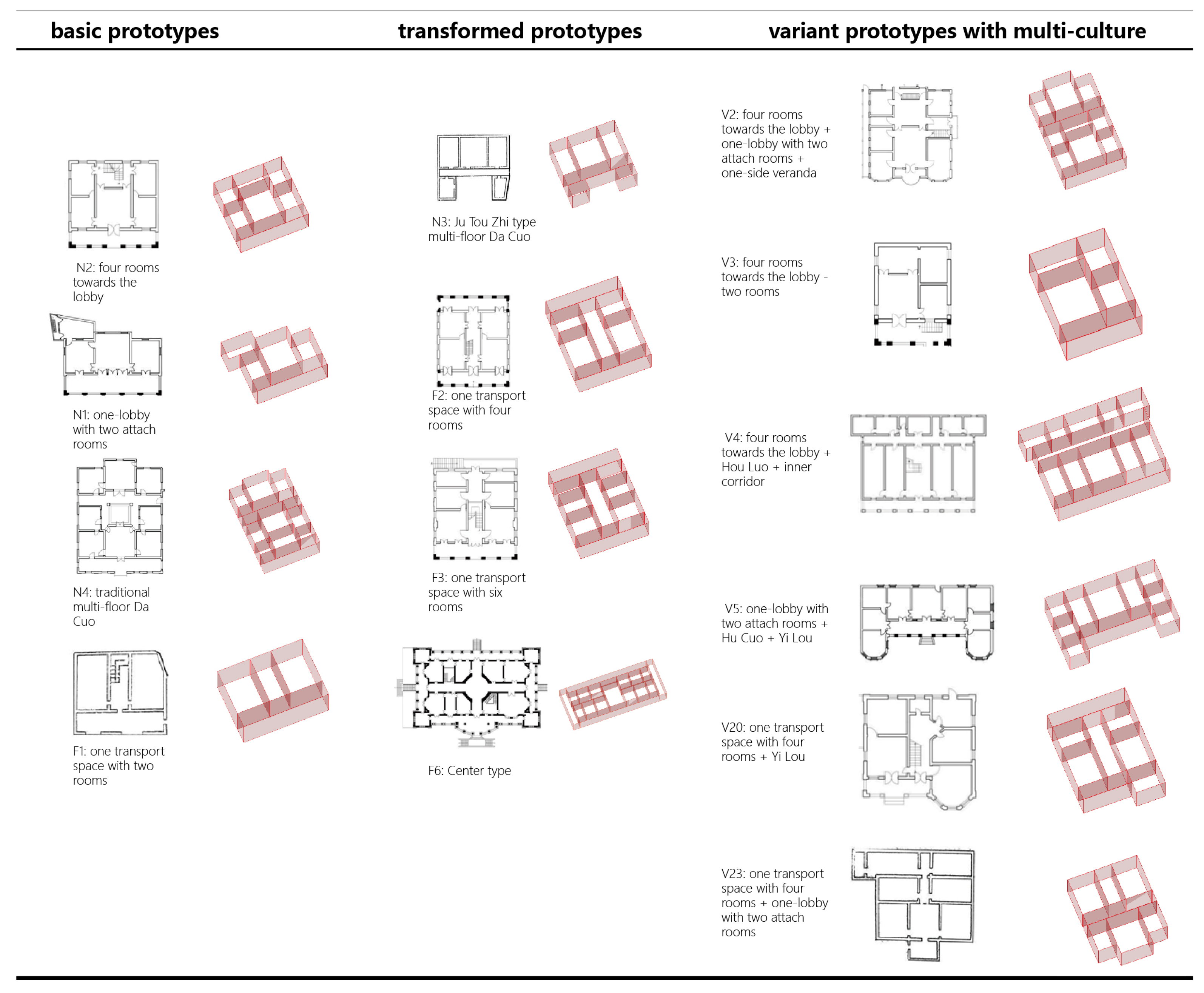 basic prototypes

N2: four rooms towards the lobby

N1: one-lobby with two attach rooms

N4: traditional multi-floor Da Cuo

F1: one transport space with two rooms

transformed prototypes

N3: Ju Tou Zhi type multi-floor Da Cuo

F2: one transport space with four rooms

F3: one transport space with six rooms

F6: Center type

variant prototypes with multi-culture

V2: four rooms towards the lobby + one-lobby with two attach rooms + one-side veranda

V3: four rooms towards the lobby - two rooms

V4: four rooms towards the lobby + Hou Luo + inner corridor

V5: one-lobby with two attach rooms + Hu Cuo + Yi Lou

V20: one transport space with four rooms + Yi Lou

V23: one transport space with four rooms + one-lobby with two attach rooms