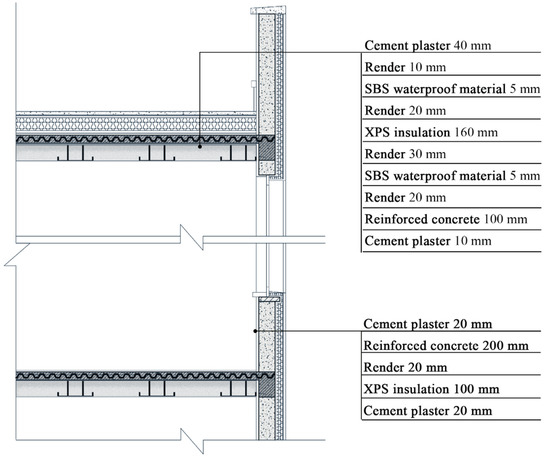 Cement plaster 40 mm
Render 10 mm
SBS waterproof material 5 mm
Render 20 mm
XPS insulation 160 mm
Render 30 mm
SBS waterproof material 5 mm
Render 20 mm
Reinforced concrete 100 mm
Cement plaster 10 mm

Cement plaster 20 mm
Reinforced concrete 200 mm
Render 20 mm
XPS insulation 100 mm
Cement plaster 20 mm