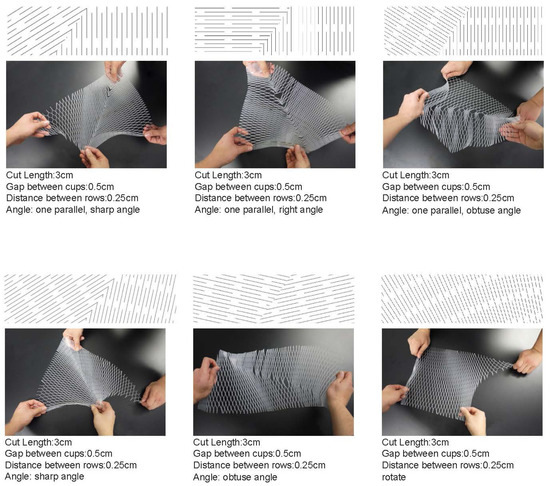 Cut Length:3cm
Gap between cups:0.5cm
Distance between rows:0.25cm
Angle: one parallel, sharp angle

Cut Length:3cm
Gap between cups:0.5cm
Distance between rows:0.25cm
Angle: one parallel, right angle

Cut Length:3cm
Gap between cups:0.5cm
Distance between rows:0.25cm
Angle: one parallel, obtuse angle

Cut Length:3cm
Gap between cups:0.5cm
Distance between rows:0.25cm
Angle: sharp angle

Cut Length:3cm
Gap between cups:0.5cm
Distance between rows:0.25cm
Angle: obtuse angle

Cut Length:3cm
Gap between cups:0.5cm
Distance between rows:0.25cm
rotate