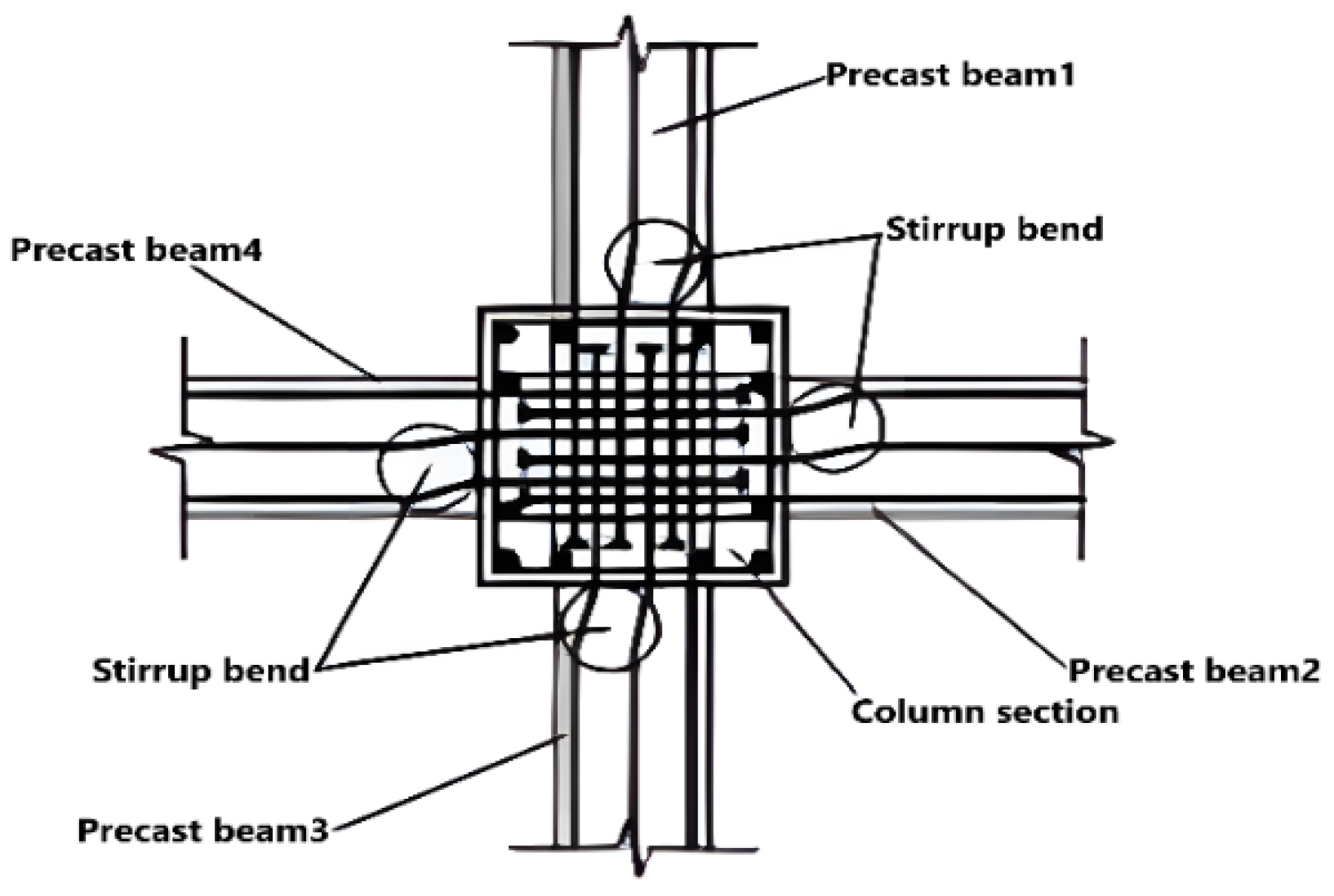 Precast beam1

Stirrup bend

Precast beam4

Stirrup bend

Precast beam2

Column section

Precast beam3