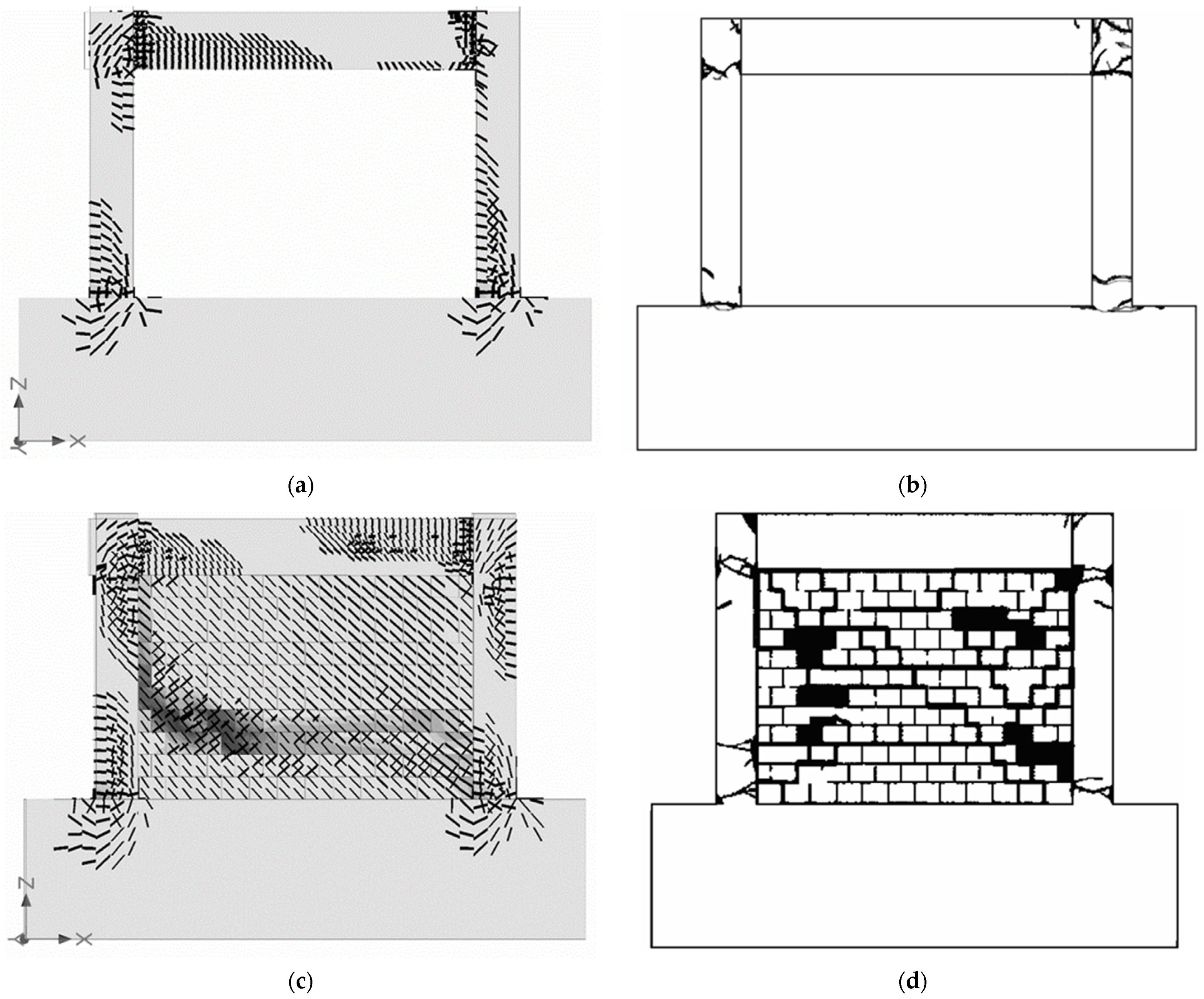 Z
X
(a)
(b)
Z
X
(c)
(d)