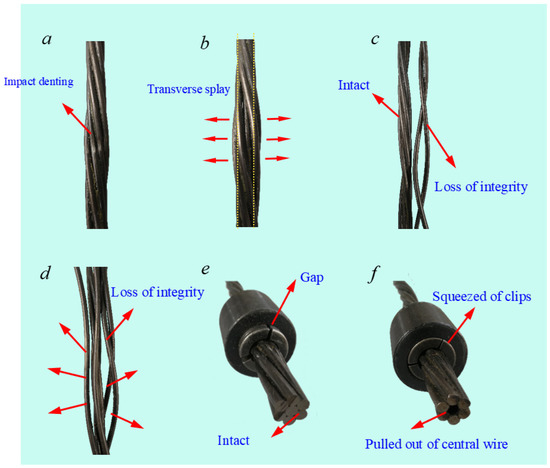 a
Impact denting

b
Transverse splay

c
Intact
Loss of integrity

d
Loss of integrity

e
Gap
Intact

f
Squeezed of clips
Pulled out of central wire