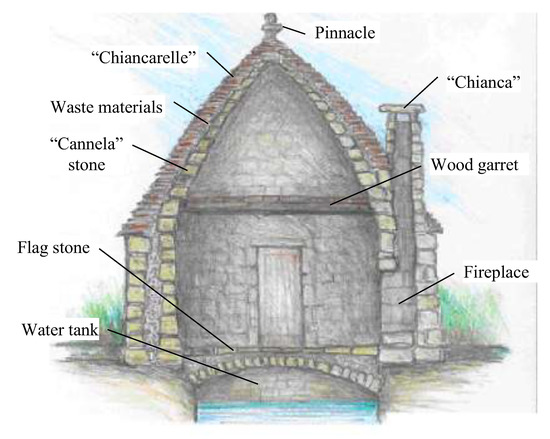 Pinnacle
“Chiancarelle”
“Chianca”
Waste materials
“Cannela” stone
Wood garret
Flag stone
Fireplace
Water tank