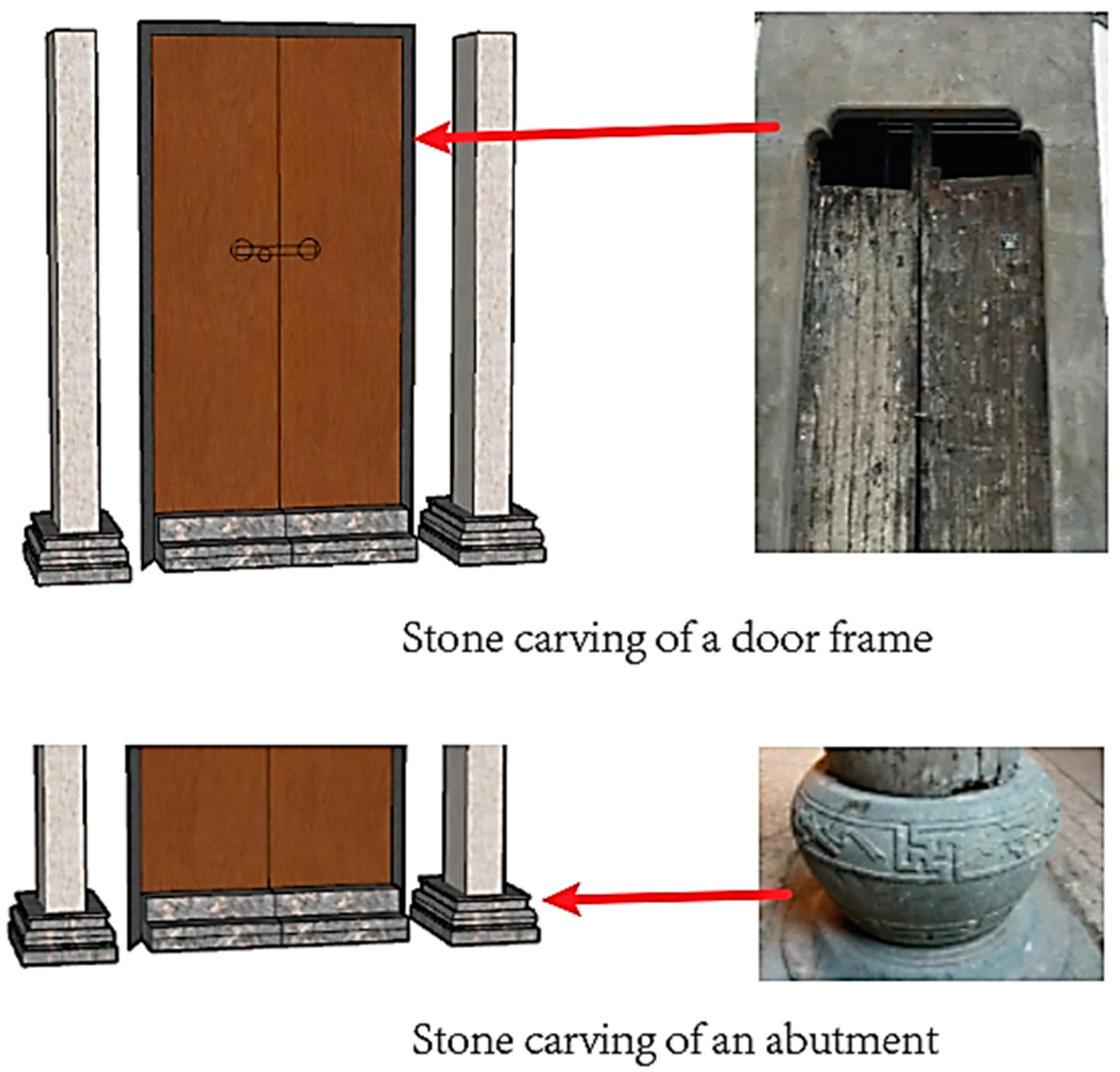 Stone carving of a door frame

Stone carving of an abutment