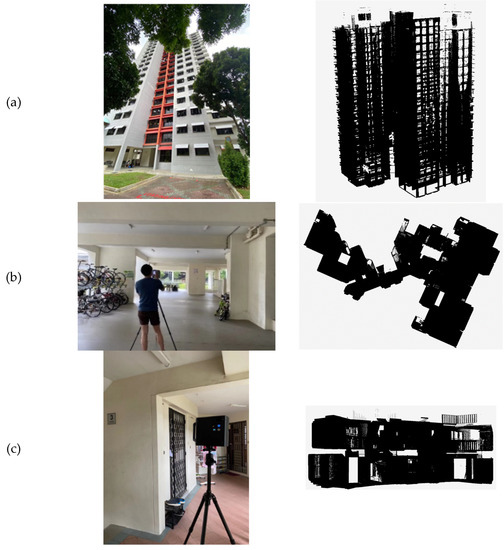 (a)

(b)

(c)

3