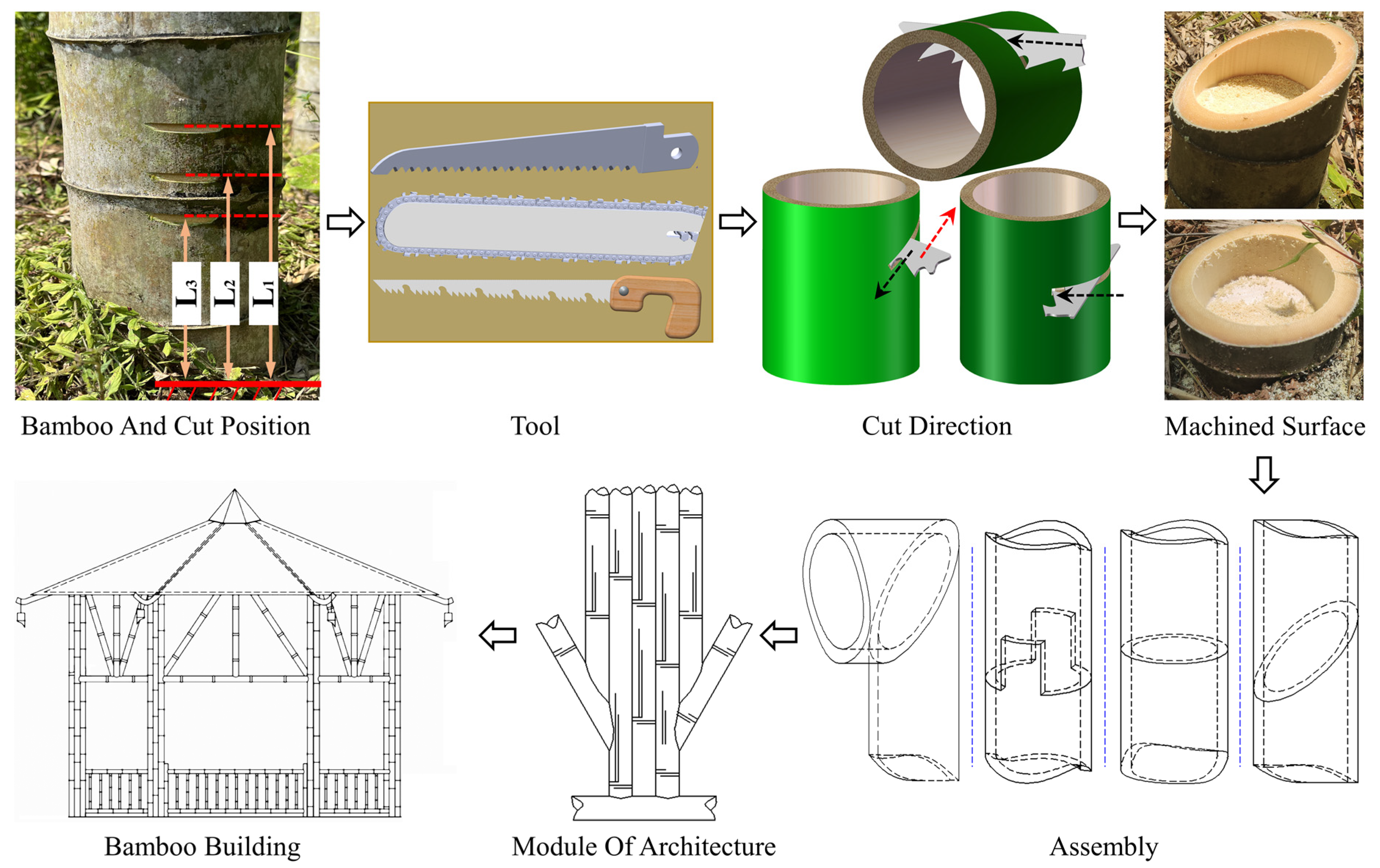 $L_3$ $L_2$ $L_1$

Bamboo And Cut Position

Tool

Cut Direction

Machined Surface

Bamboo Building

Module Of Architecture

Assembly