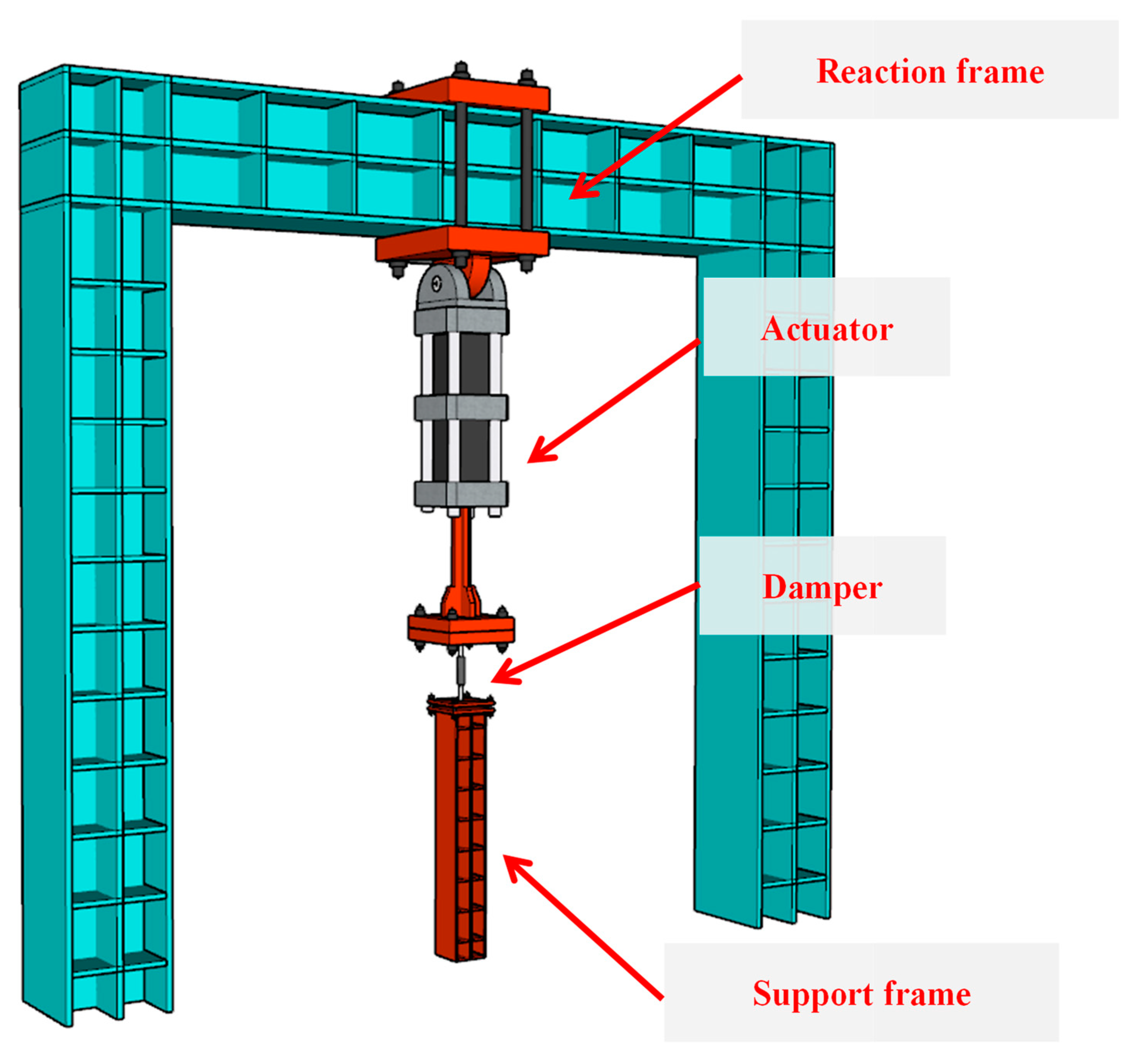 Reaction frame

Actuator

Damper

Support frame