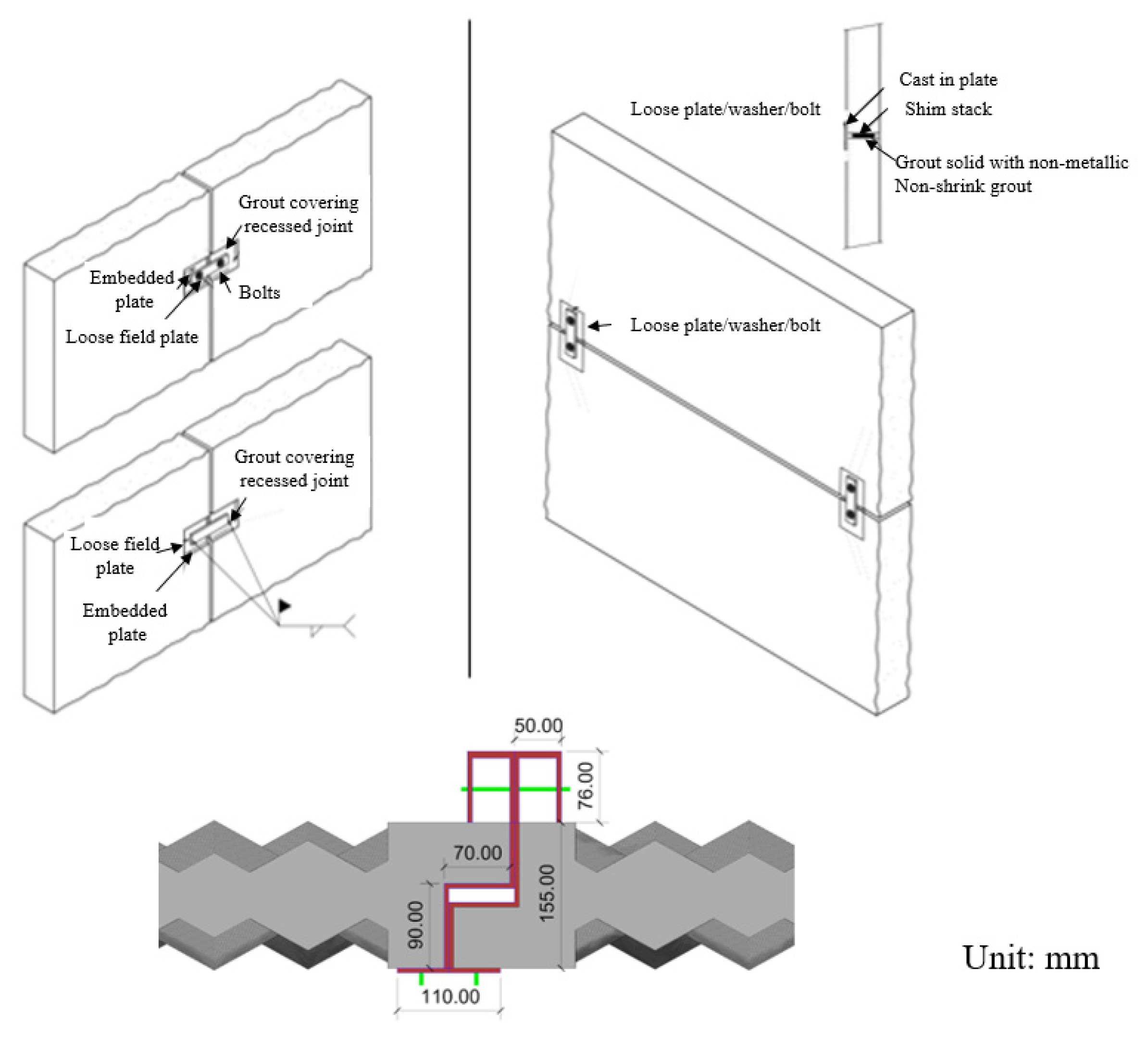 Grout covering recessed joint

Embedded plate

Bolts

Loose field plate

Grout covering recessed joint

Loose field plate

Embedded plate

Cast in plate

Loose plate/washer/bolt

Shim stack

Grout solid with non-metallic Non-shrink grout

Loose plate/washer/bolt

50.00

76.00

70.00

155.00

90.00

110.00

Unit: mm