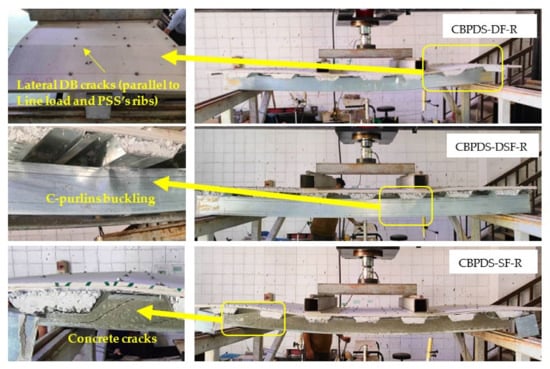 Lateral DB cracks (parallel to Line load and PSS's ribs)

CBPDS-DF-R

C-purlins buckling

CBPDS-DSF-R

Concrete cracks

CBPDS-SF-R