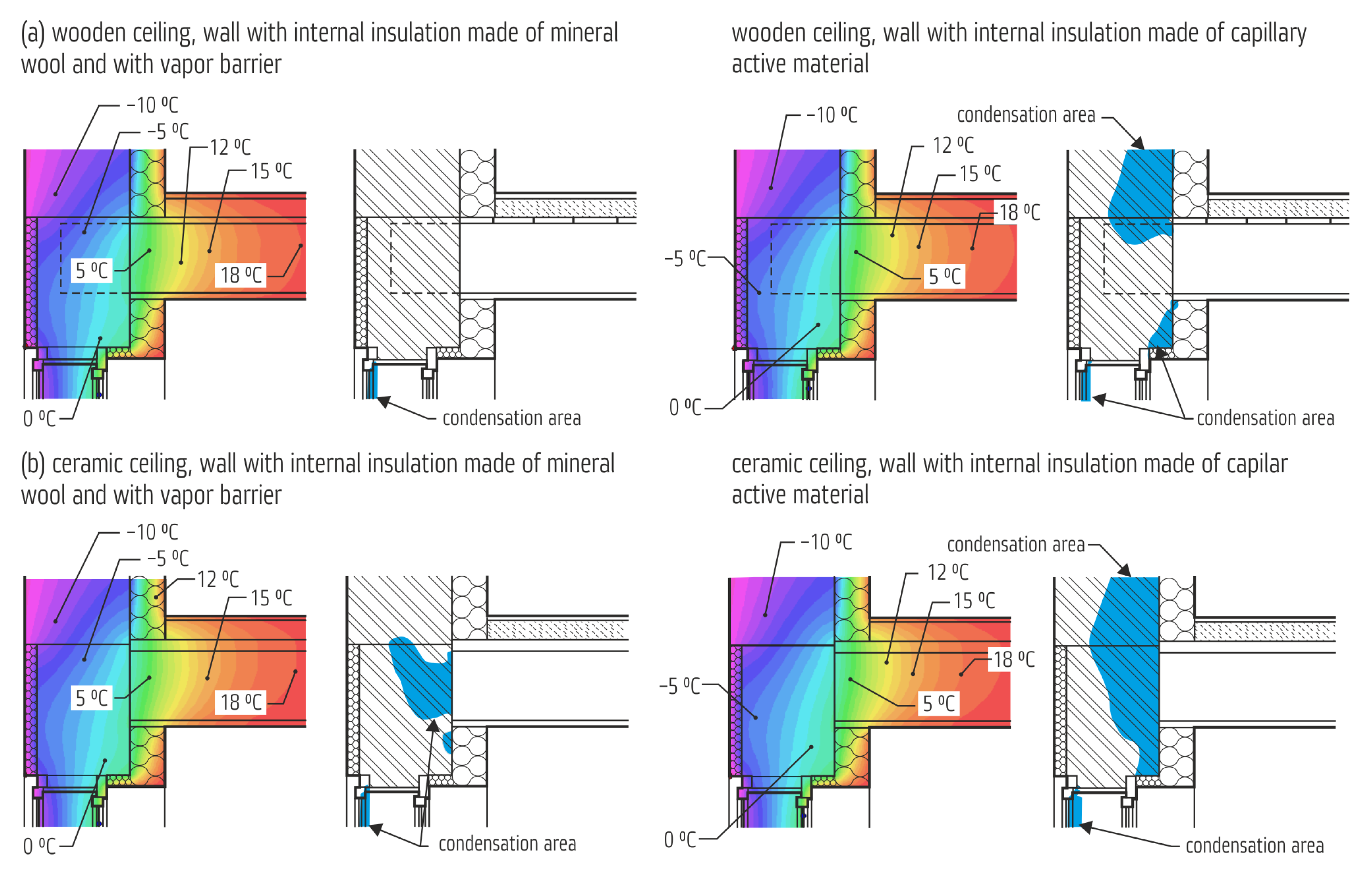 (a) wooden ceiling, wall with internal insulation made of mineral wool and with vapor barrier

−10 ºC
−5 ºC
12 ºC
15 ºC
5 ºC
18 ºC
0 ºC

condensation area

wooden ceiling, wall with internal insulation made of capillary active material

−10 ºC
condensation area
12 ºC
15 ºC
18 ºC
−5 ºC
5 ºC
0 ºC

condensation area

(b) ceramic ceiling, wall with internal insulation made of mineral wool and with vapor barrier

−10 ºC
−5 ºC
12 ºC
15 ºC
5 ºC
18 ºC
0 ºC

condensation area

ceramic ceiling, wall with internal insulation made of capilar active material

−10 ºC
condensation area
12 ºC
15 ºC
18 ºC
−5 ºC
5 ºC
0 ºC

condensation area