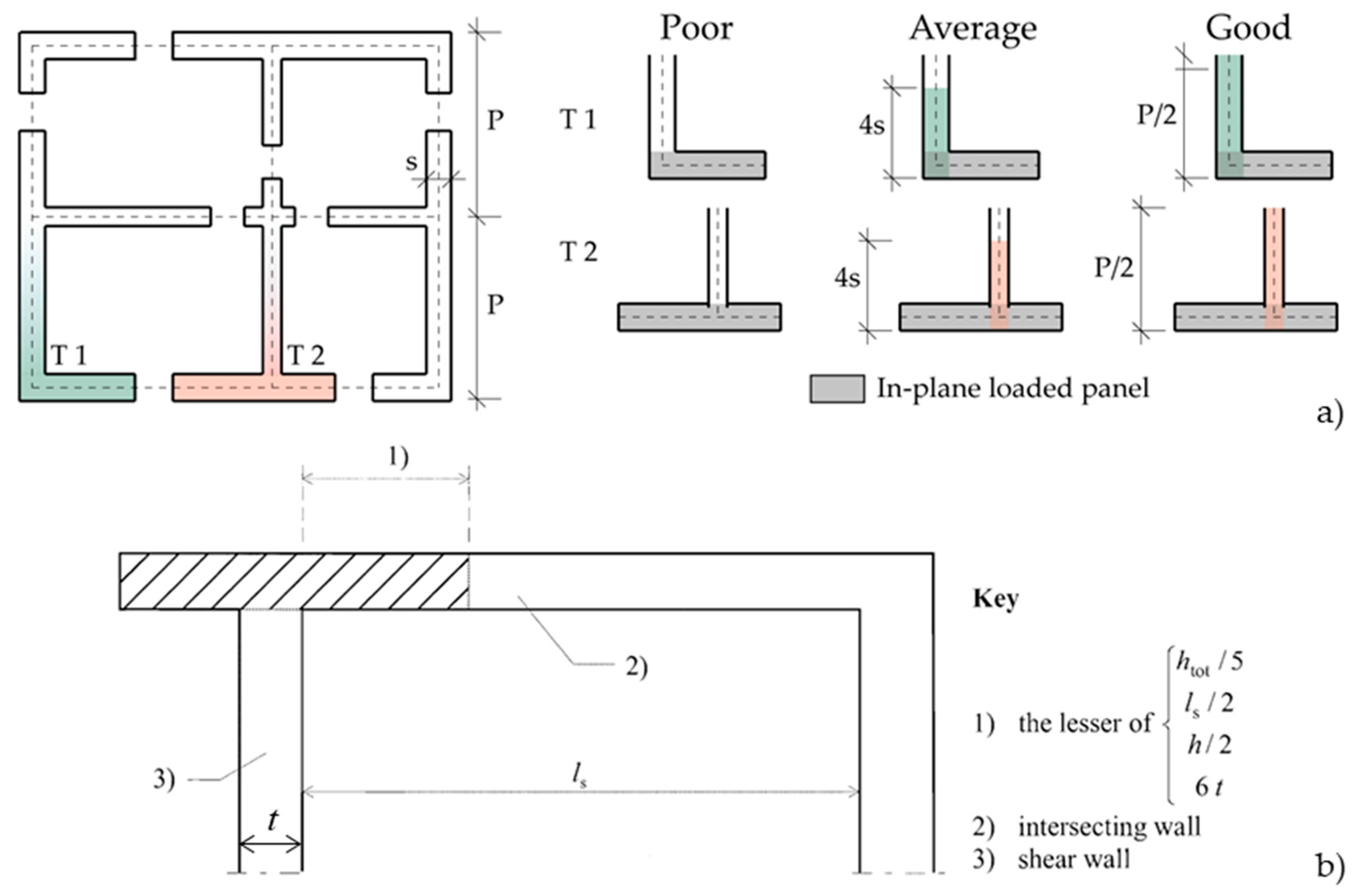 P
s
P
T 1
T 2
Poor
Average
Good
T 1
4s
P/2
T 2
4s
P/2
In-plane loaded panel
a)

1)
2)
3)
$t$
$l_s$

Key

1) the lesser of $\begin{cases} h_{tot}/5 \\ l_s/2 \\ h/2 \\ 6t \end{cases}$
2) intersecting wall
3) shear wall
b)