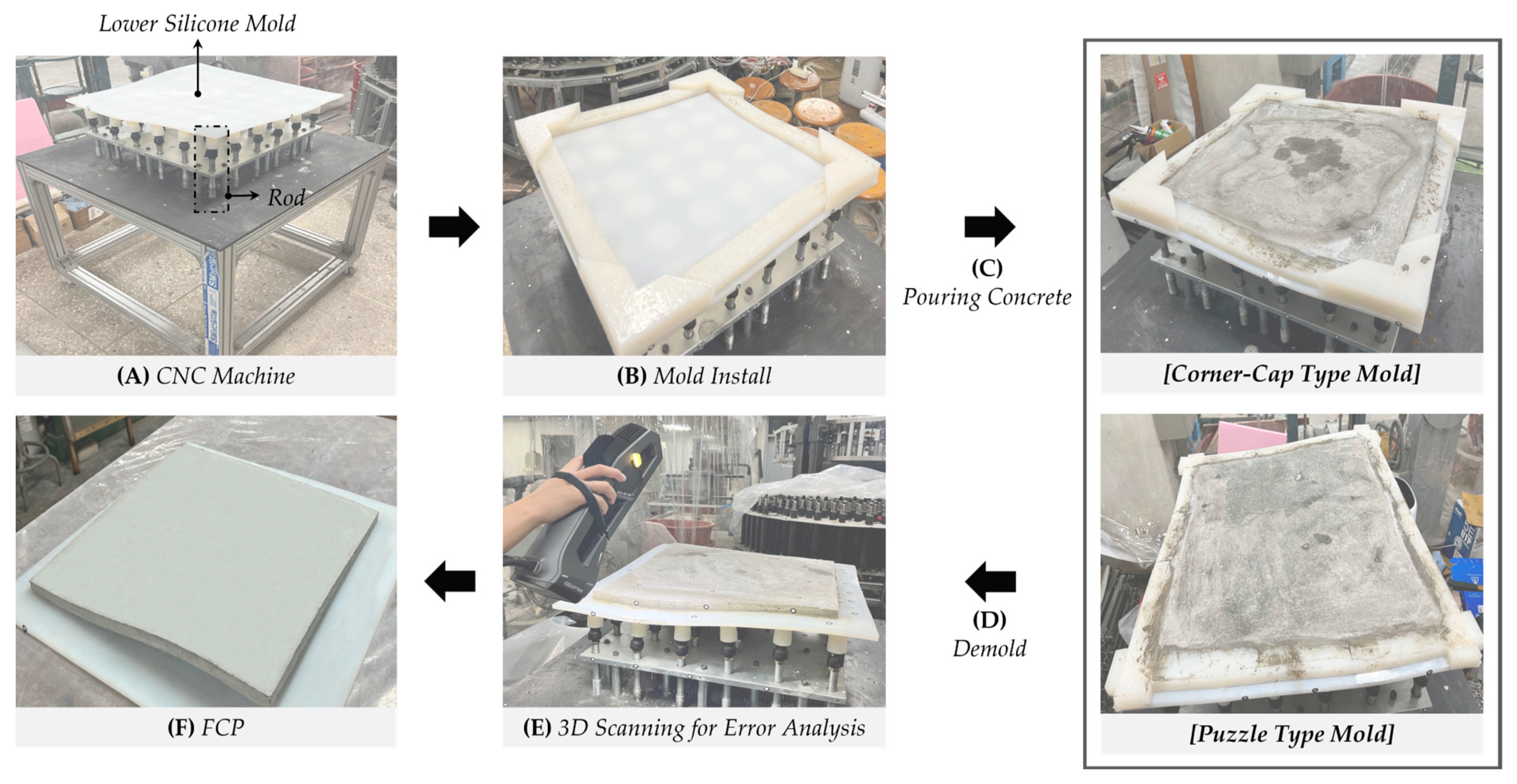 Lower Silicone Mold

Rod

(A) CNC Machine

(B) Mold Install

(C) Pouring Concrete

[Corner-Cap Type Mold]

[Puzzle Type Mold]

(D) Demold

(E) 3D Scanning for Error Analysis

(F) FCP