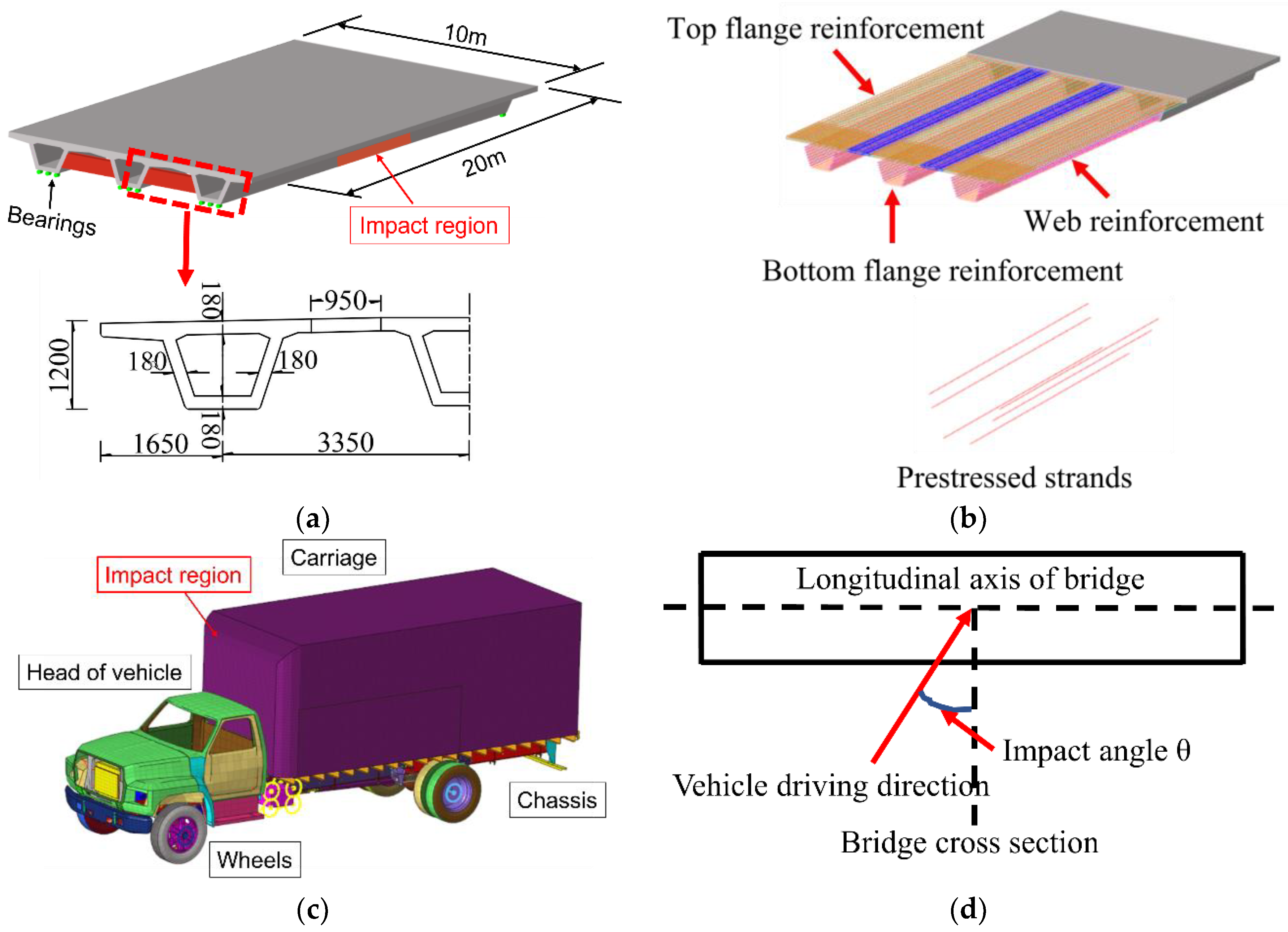 10m

20m

Bearings

Impact region

180

950

1200

180

180

180

1650

3350

(a)

Top flange reinforcement

Web reinforcement

Bottom flange reinforcement

Prestressed strands

(b)

Impact region

Carriage

Head of vehicle

Chassis

Wheels

(c)

Longitudinal axis of bridge

Impact angle θ

Vehicle driving direction

Bridge cross section

(d)