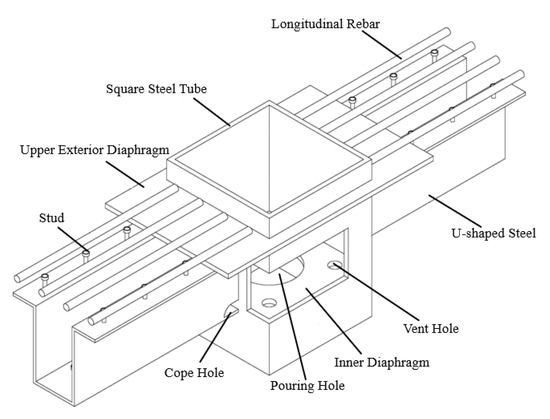 Longitudinal Rebar

Square Steel Tube

Upper Exterior Diaphragm

Stud

U-shaped Steel

Vent Hole

Inner Diaphragm

Cope Hole

Pouring Hole