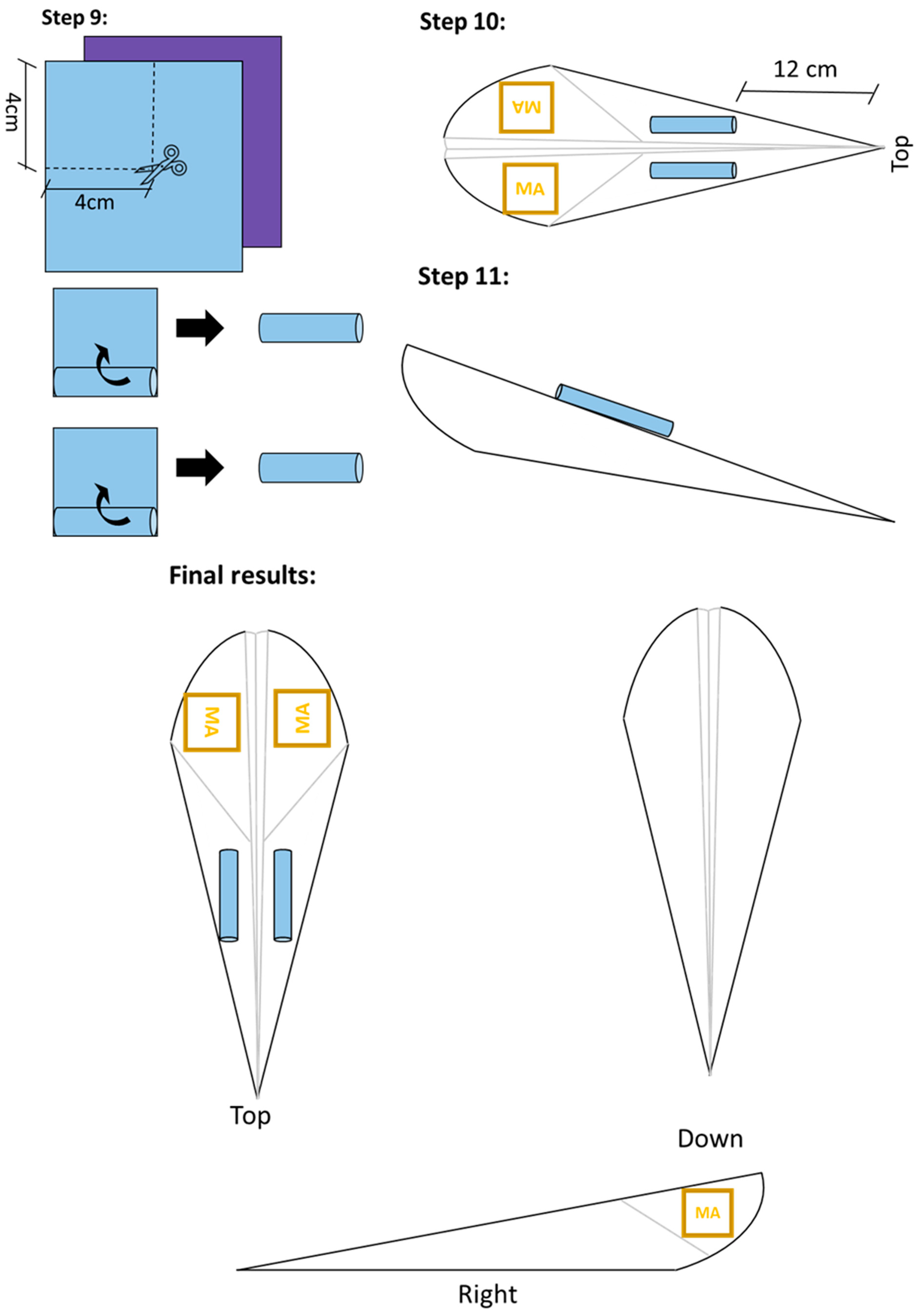 Step 9:
4cm
4cm
Step 10:
12 cm
MA
MA
Top
Step 11:
Final results:
MA
MA
Top
Down
MA
Right