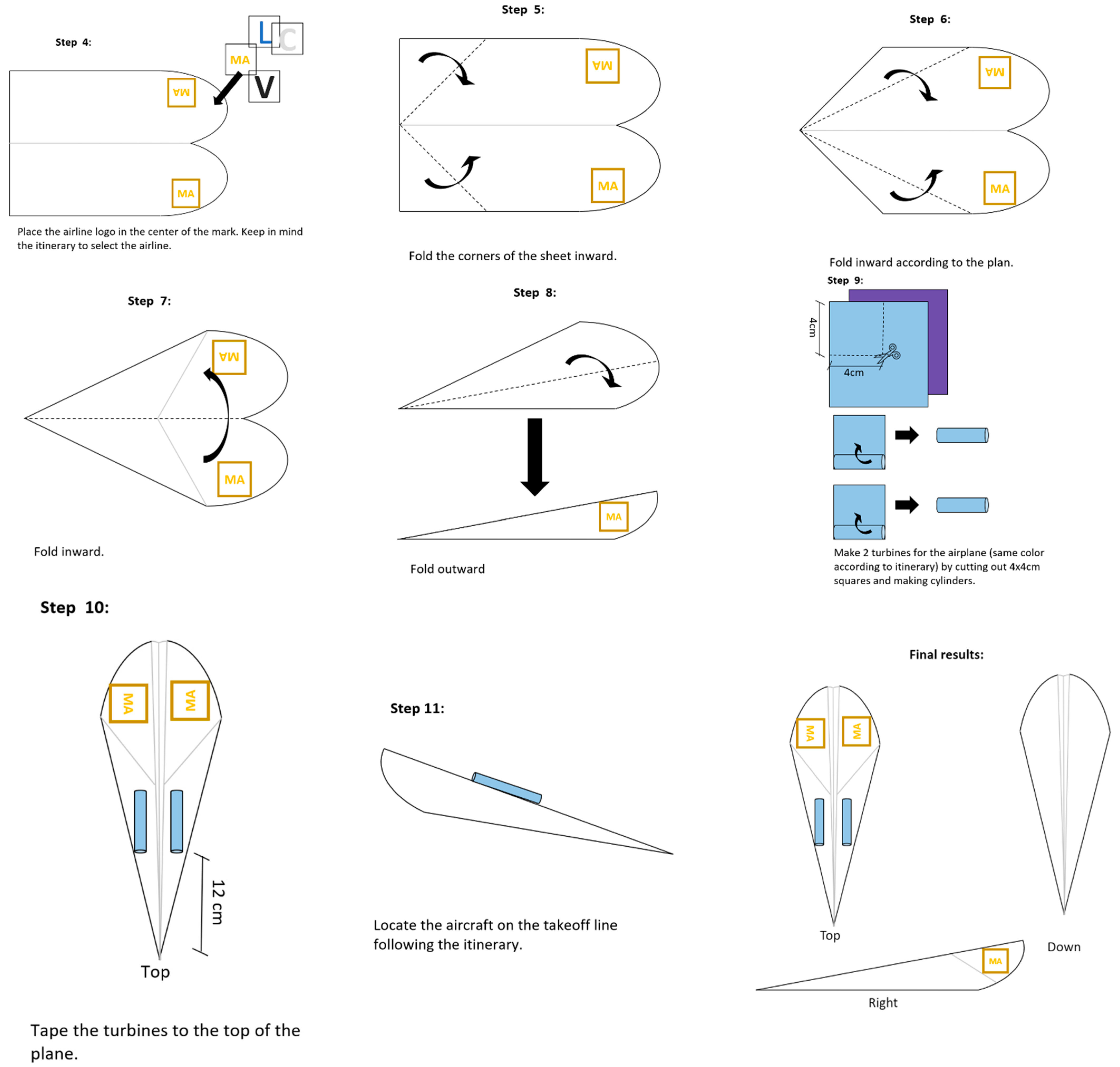 Step 4:

L C MA V

MA

MA

Place the airline logo in the center of the mark. Keep in mind the itinerary to select the airline.

Step 5:

MA

MA

Fold the corners of the sheet inward.

Step 6:

MA

MA

Fold inward according to the plan.

Step 7:

MA

MA

Fold inward.

Step 8:

MA

Fold outward

Step 9:

4cm

4cm

Make 2 turbines for the airplane (same color according to itinerary) by cutting out 4x4cm squares and making cylinders.

Step 10:

MA MA

12 cm

Top

Tape the turbines to the top of the plane.

Step 11:

Locate the aircraft on the takeoff line following the itinerary.

Final results:

MA MA

Top

Down

MA

Right