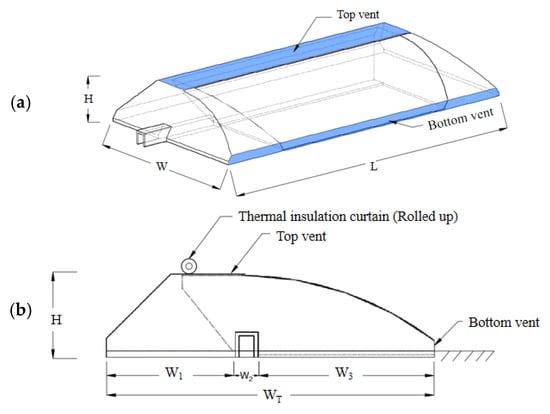 (a)

Top vent

H

Bottom vent

W

L

Thermal insulation curtain (Rolled up)

Top vent

(b)

H

Bottom vent

$W_1$

$W_2$

$W_3$

$W_T$