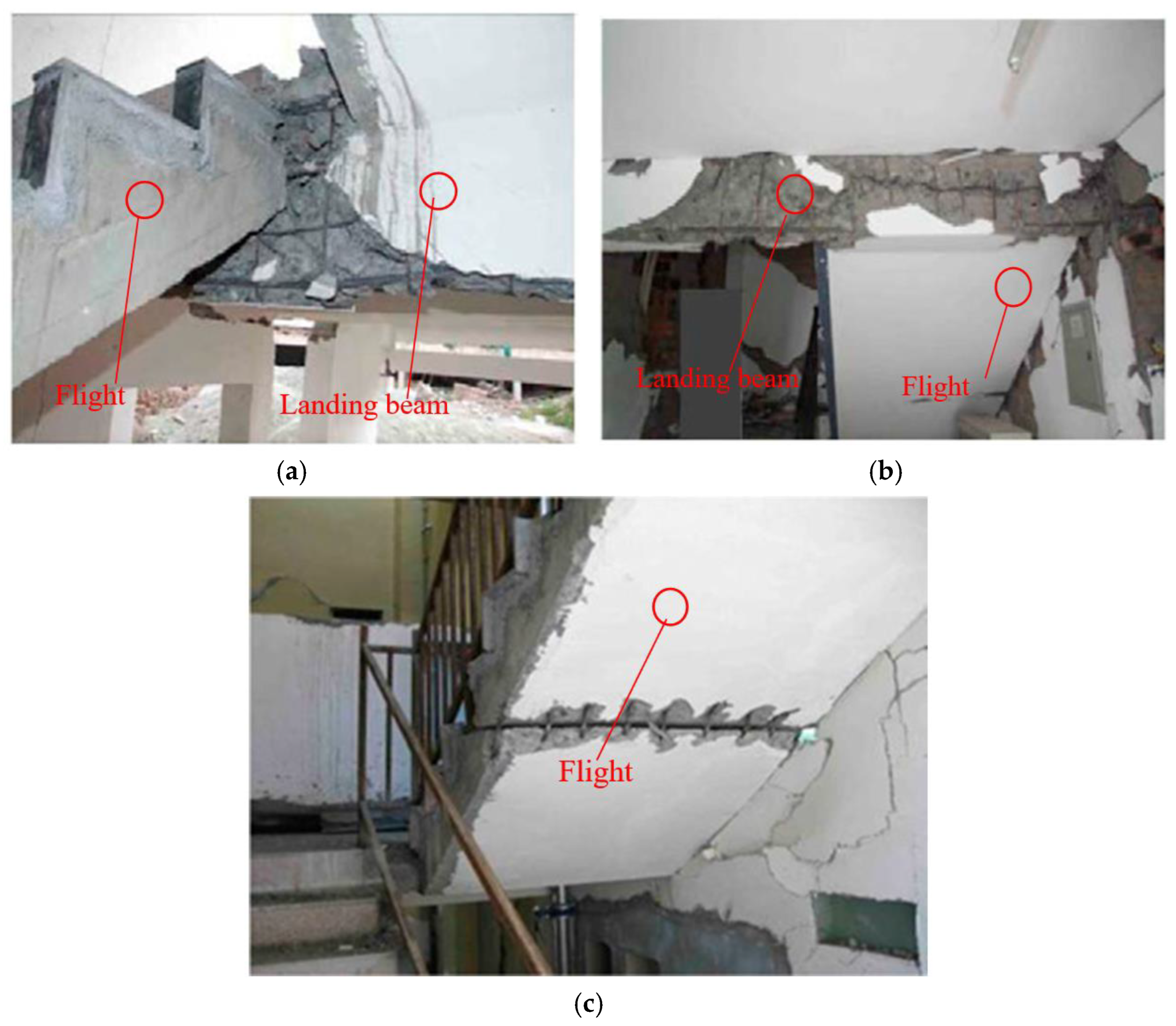 Flight

Landing beam

(a)

Landing beam

Flight

(b)

Flight

(c)