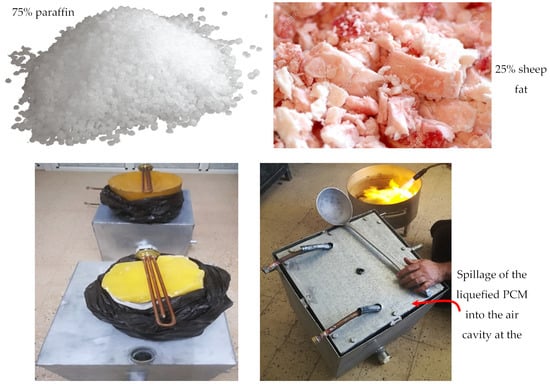 75% paraffin

25% sheep fat

Spillage of the liquefied PCM into the air cavity at the