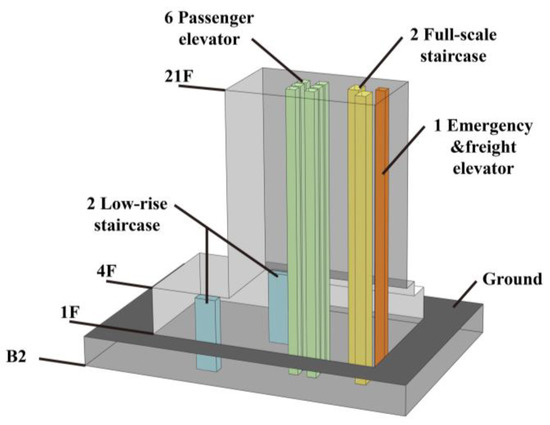 6 Passenger elevator

2 Full-scale staircase

21F

1 Emergency &freight elevator

2 Low-rise staircase

4F

Ground

1F

B2