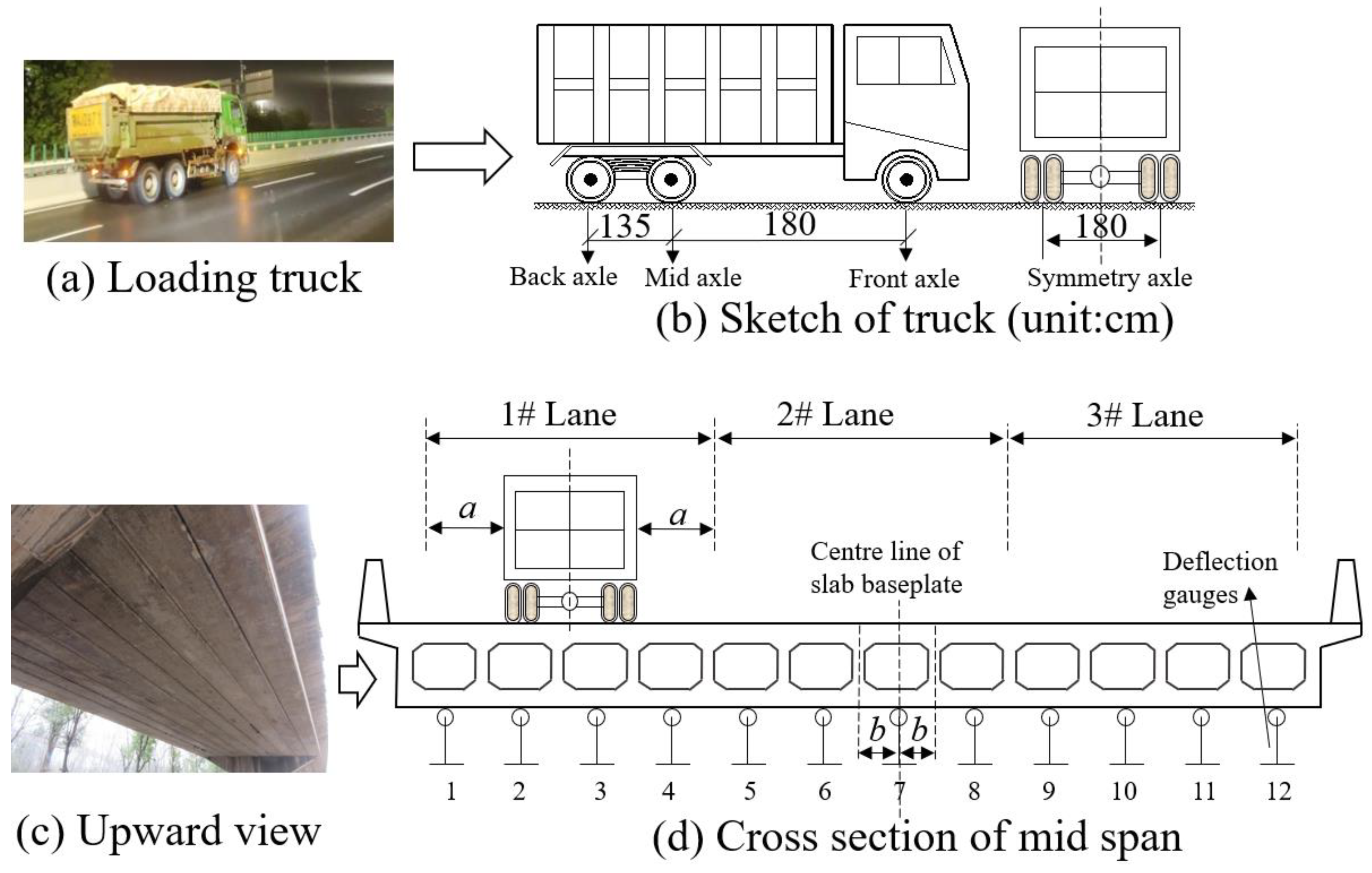 (a) Loading truck

135
180
180
Back axle
Mid axle
Front axle
Symmetry axle
(b) Sketch of truck (unit:cm)

1# Lane
2# Lane
3# Lane
$a$
$a$
Centre line of slab baseplate
Deflection gauges
$b$
$b$
1
2
3
4
5
6
7
8
9
10
11
12

(c) Upward view

(d) Cross section of mid span