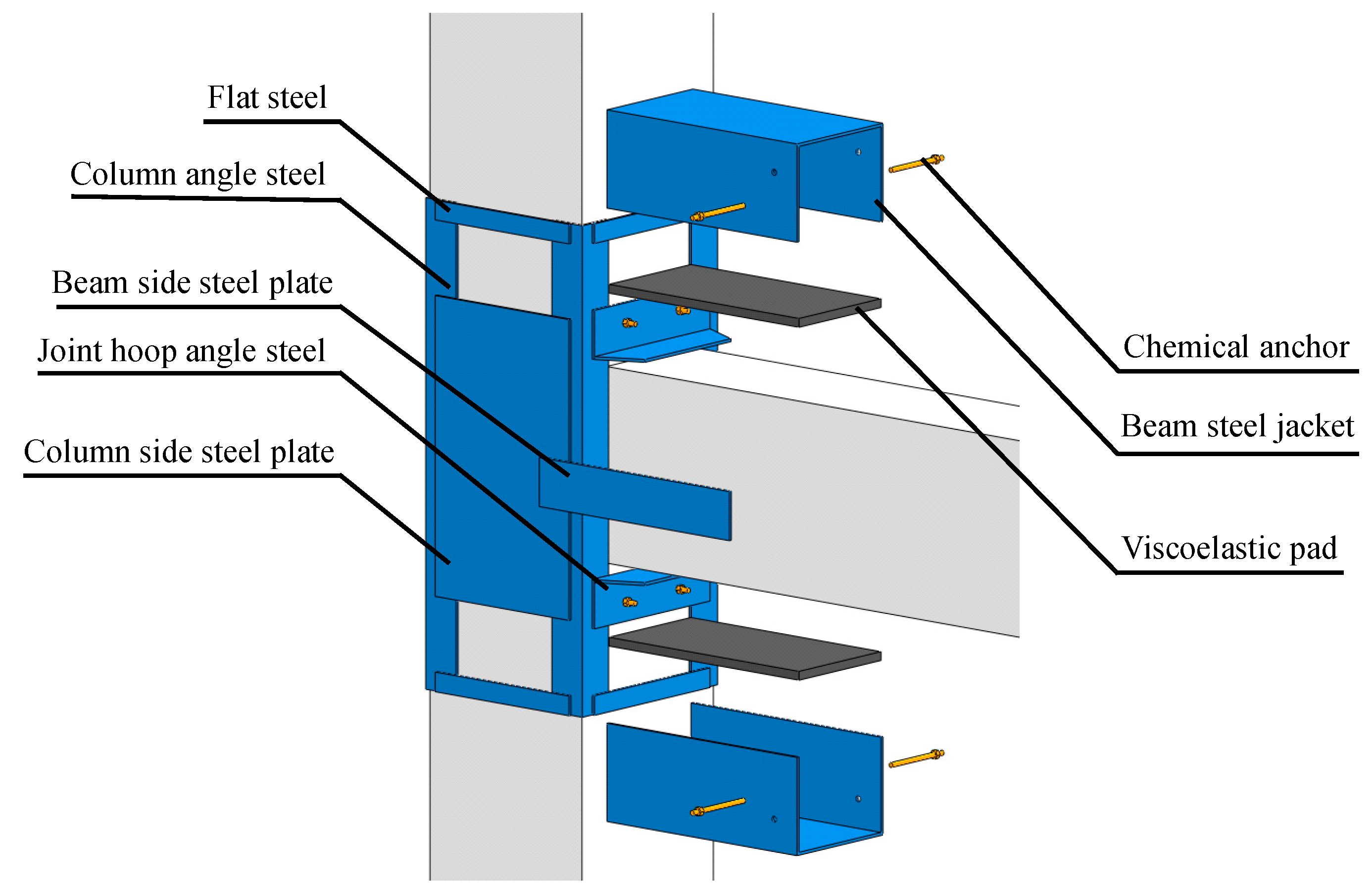 Flat steel

Column angle steel

Beam side steel plate

Joint hoop angle steel

Column side steel plate

Chemical anchor

Beam steel jacket

Viscoelastic pad