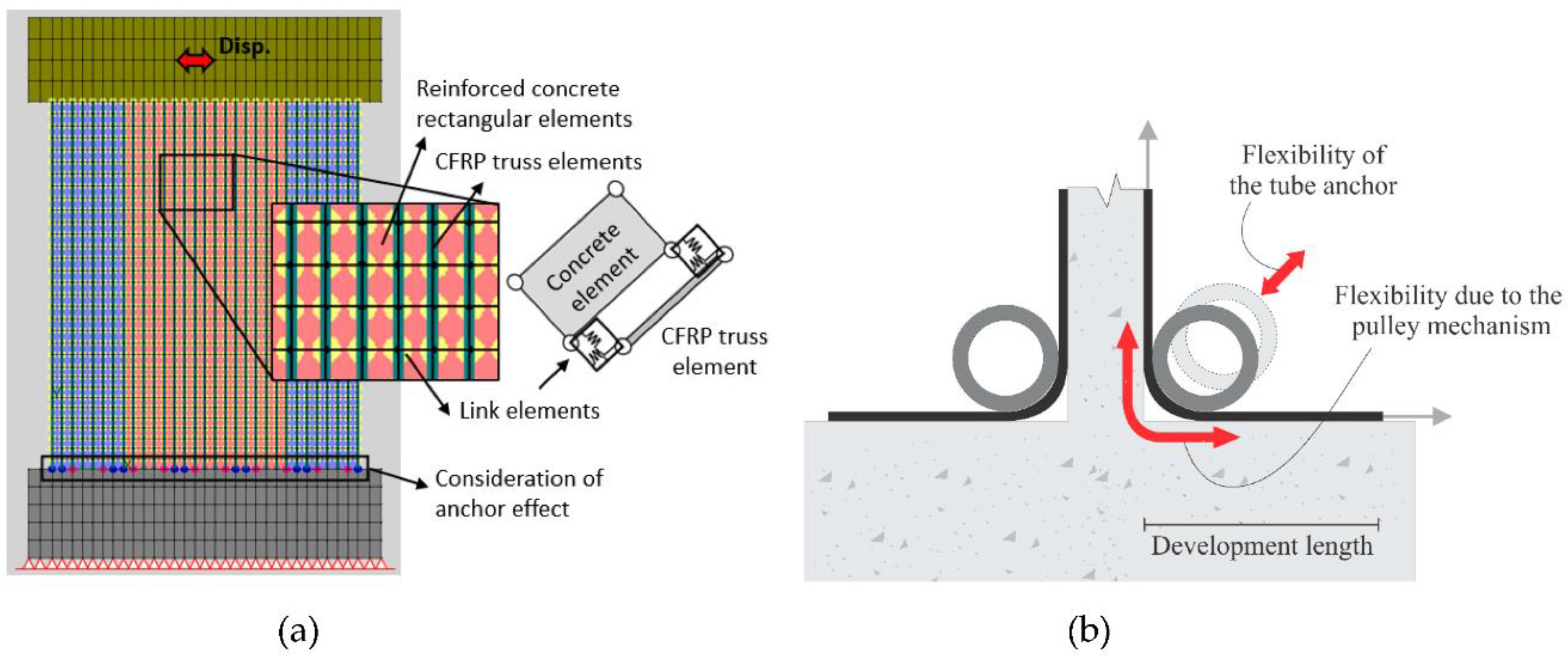 Disp.

Reinforced concrete rectangular elements

CFRP truss elements

Concrete element

CFRP truss element

Link elements

Consideration of anchor effect

(a)

Flexibility of the tube anchor

Flexibility due to the pulley mechanism

Development length

(b)