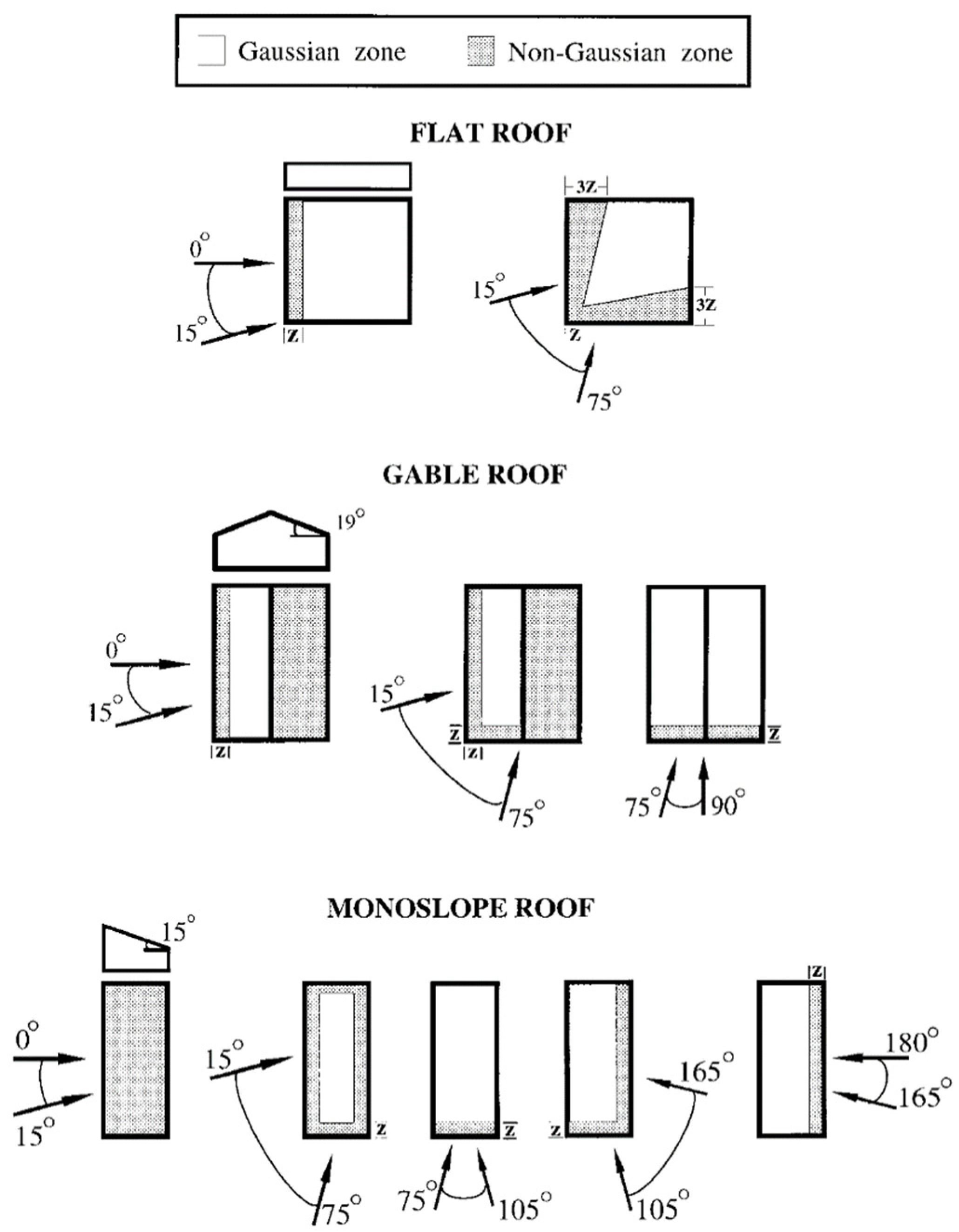 Gaussian zone Non-Gaussian zone

FLAT ROOF

$0^\circ$
$15^\circ$
Z

3Z
$15^\circ$
3Z
Z
$75^\circ$

GABLE ROOF

$19^\circ$

$0^\circ$
$15^\circ$
Z

$15^\circ$
Z
Z
$75^\circ$

Z
$75^\circ$ $90^\circ$

MONOSLOPE ROOF

$15^\circ$

$0^\circ$
$15^\circ$

$15^\circ$
Z
$75^\circ$

Z
$75^\circ$ $105^\circ$

Z
$165^\circ$
$105^\circ$

Z
$180^\circ$
$165^\circ$