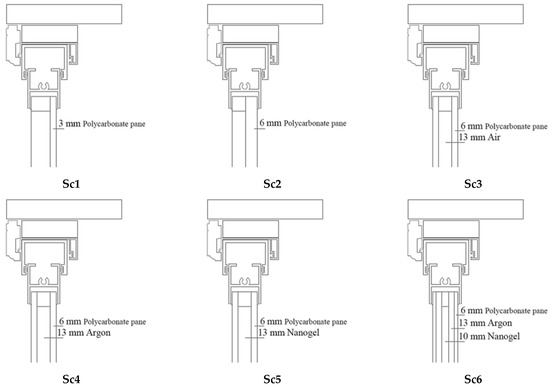 3 mm Polycarbonate pane

Sc1

6 mm Polycarbonate pane

Sc2

6 mm Polycarbonate pane
13 mm Air

Sc3

6 mm Polycarbonate pane
13 mm Argon

Sc4

6 mm Polycarbonate pane
13 mm Nanogel

Sc5

6 mm Polycarbonate pane
13 mm Argon
10 mm Nanogel

Sc6