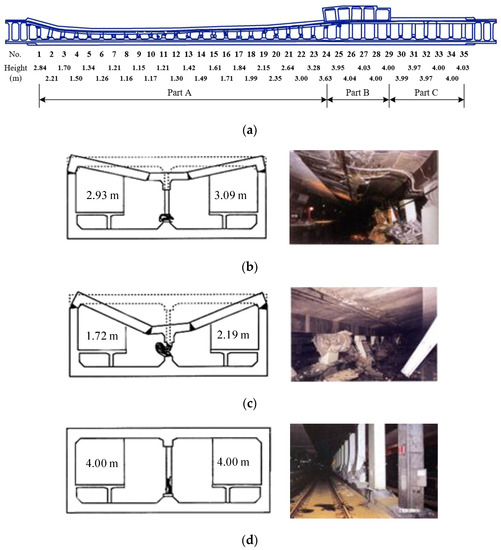 No. 1 2 3 4 5 6 7 8 9 10 11 12 13 14 15 16 17 18 19 20 21 22 23 24 25 26 27 28 29 30 31 32 33 34 35

Height 2.84 1.70 1.34 1.21 1.15 1.21 1.42 1.61 1.84 2.15 2.64 3.28 3.95 4.03 4.00 3.97 4.00 4.03

(m) 2.21 1.50 1.26 1.16 1.17 1.30 1.49 1.71 1.99 2.35 3.00 3.63 4.04 4.00 3.99 3.97 4.00

Part A Part B Part C

(a)

2.93 m 3.09 m

(b)

1.72 m 2.19 m

(c)

4.00 m 4.00 m

(d)